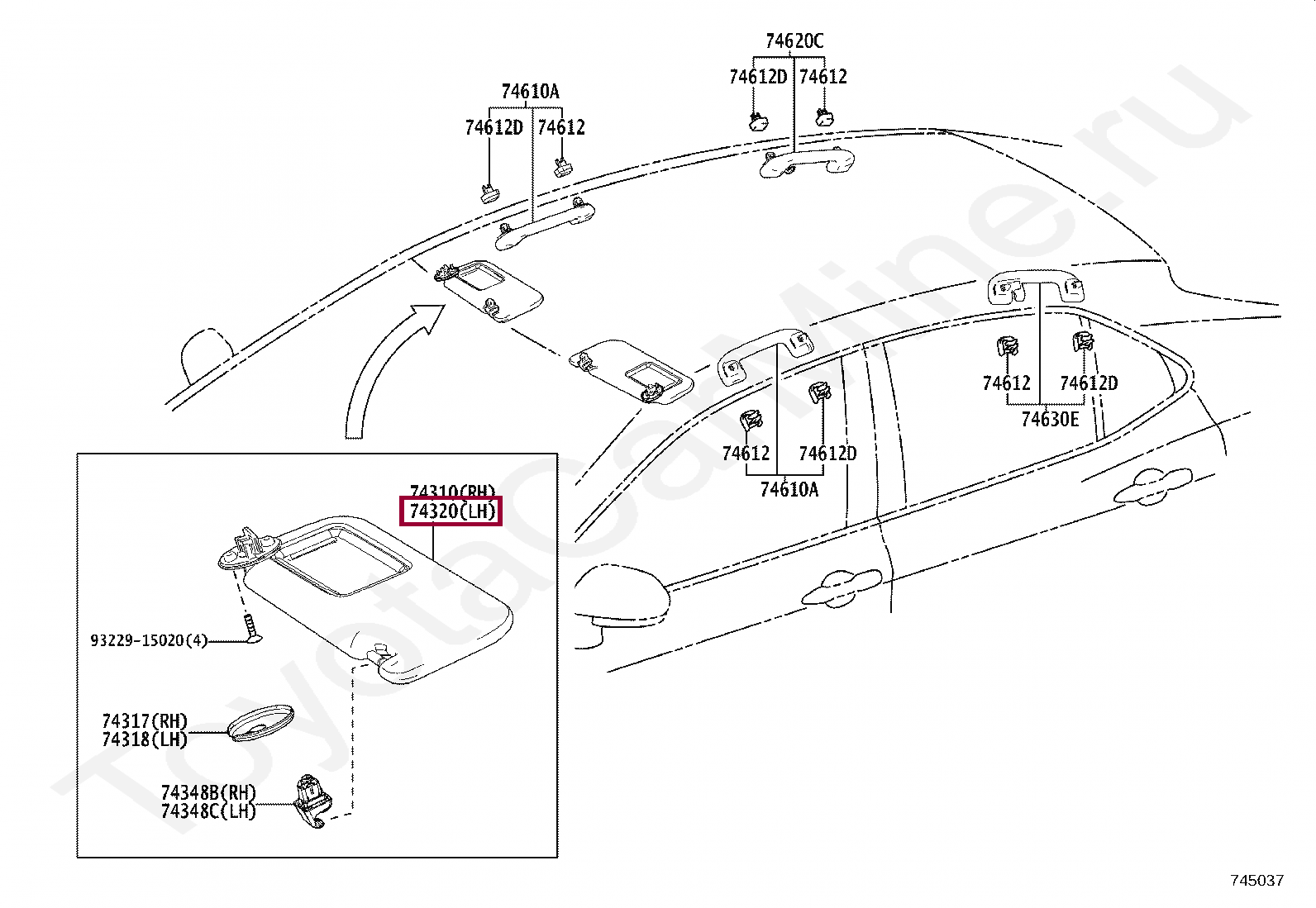 74620C
74612D 74612

74610A
74612D 74612

74612 74612D
74630E

74612 74612D
74610A

74310(RH)
74320(LH)

93229-15020(4)

74317(RH)
74318(LH)

74348B(RH)
74348C(LH)

ToyotaCarMine.ru

745037