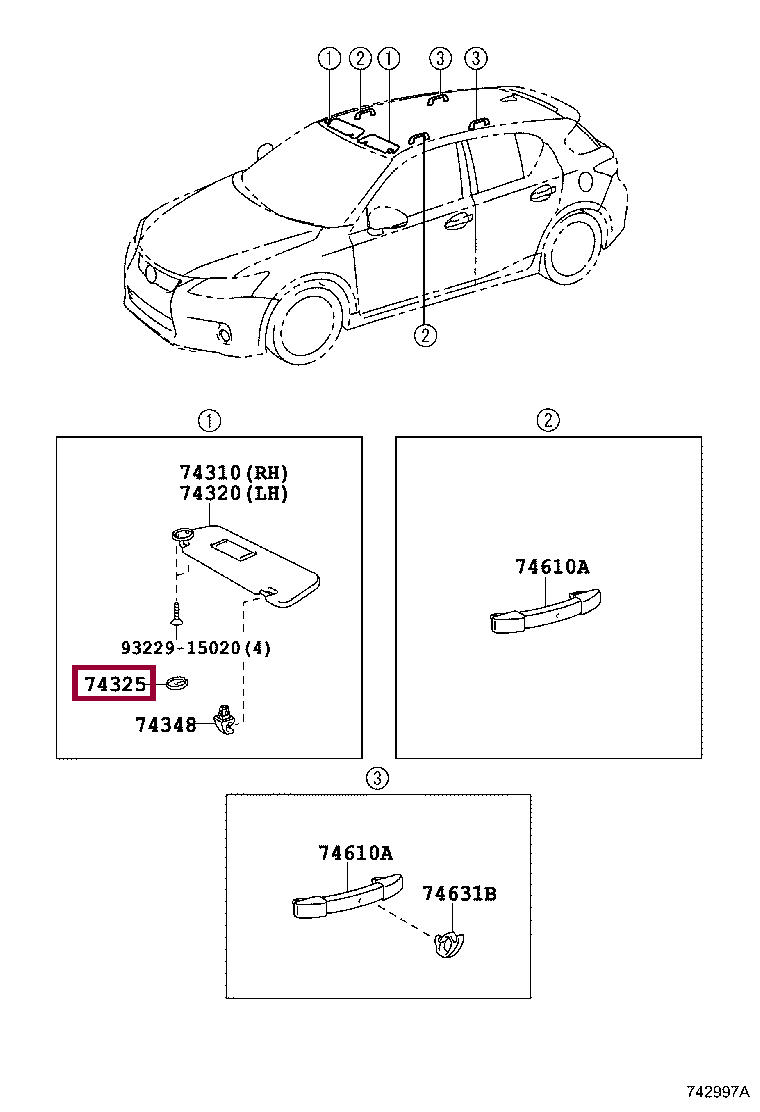 ① ② ① ③ ③

②

①

74310(RH)
74320(LH)

93229-15020(4)

74325

74348

②

74610A

③

74610A

74631B

742997A