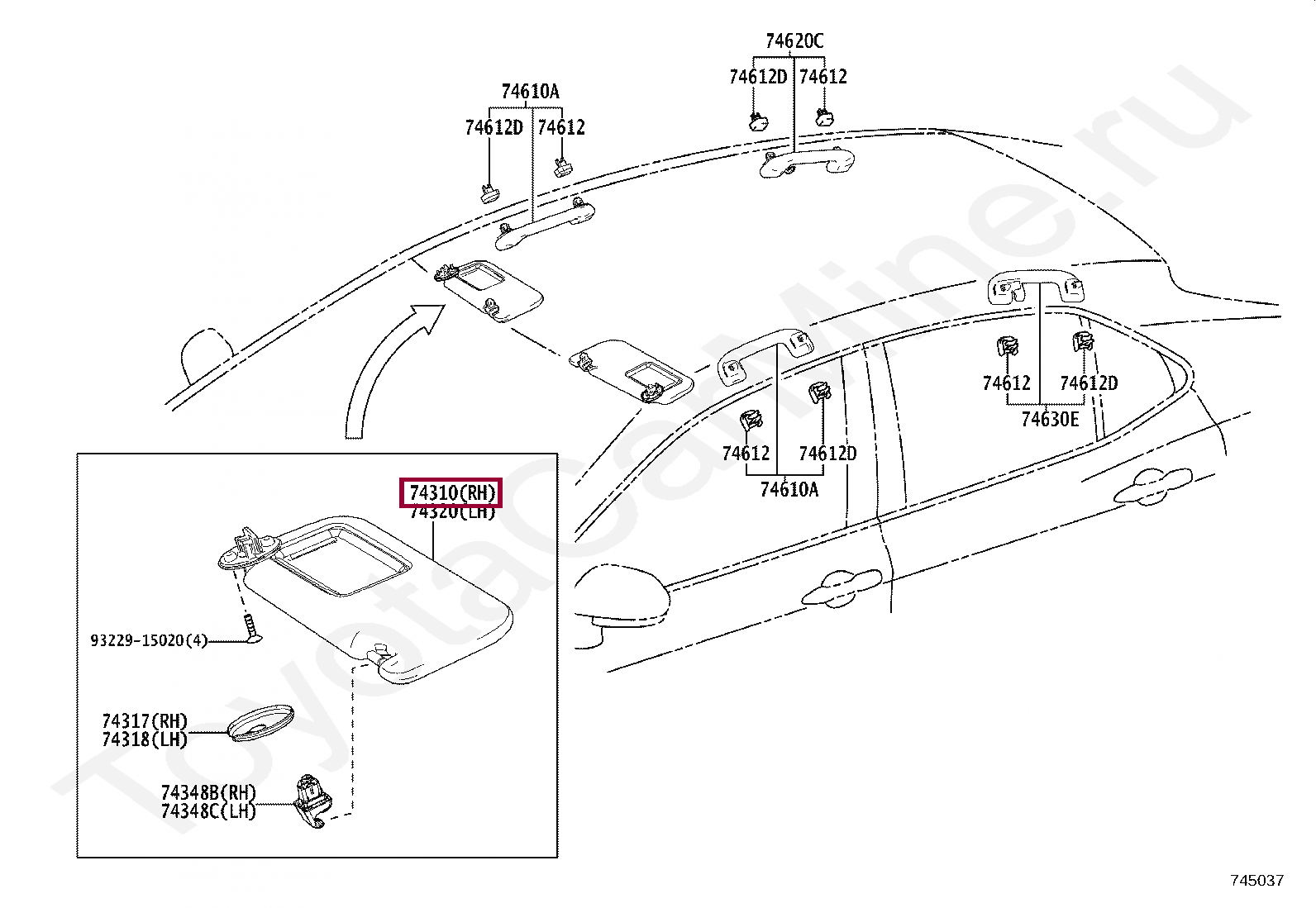 74620C
74612D 74612
74610A
74612D 74612
74612 74612D
74630E
74612 74612D
74610A
74310(RH)
74320(LH)
93229-15020(4)
74317(RH)
74318(LH)
74348B(RH)
74348C(LH)
ToyotaCarMine.ru
745037