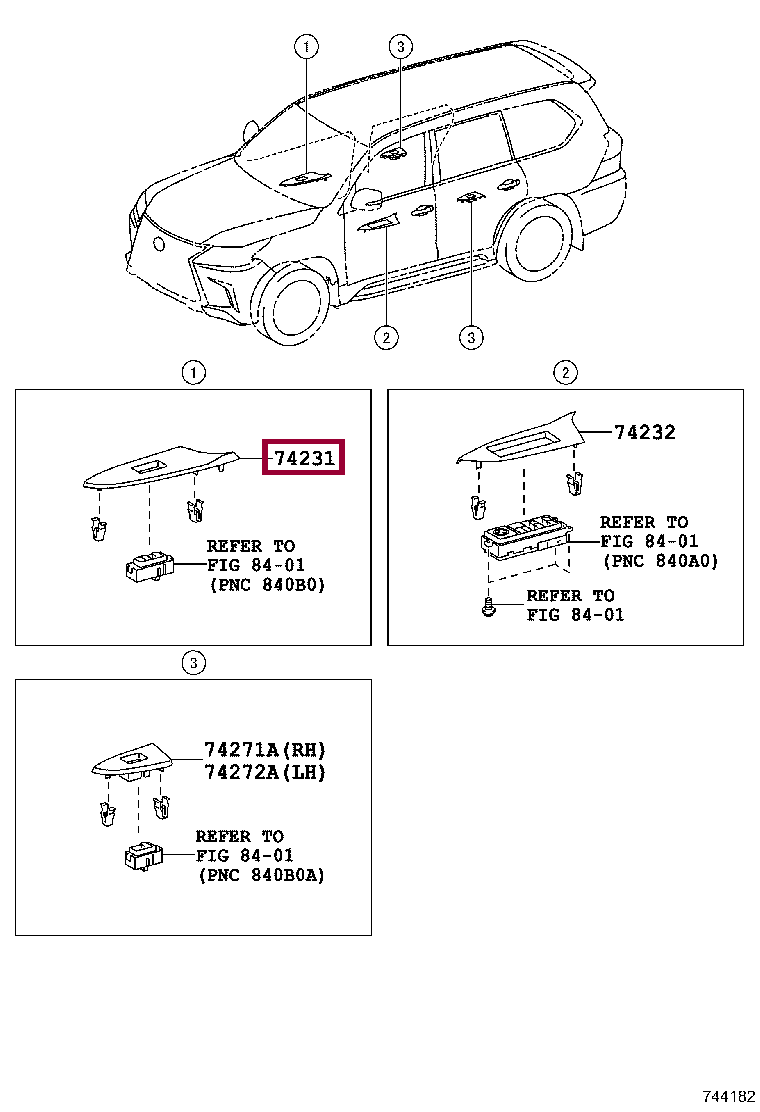 1
3
2
3

1

74231

REFER TO
FIG 84-01
(PNC 840B0)

2

74232

REFER TO
FIG 84-01
(PNC 840A0)

REFER TO
FIG 84-01

3

74271A(RH)
74272A(LH)

REFER TO
FIG 84-01
(PNC 840B0A)

744182