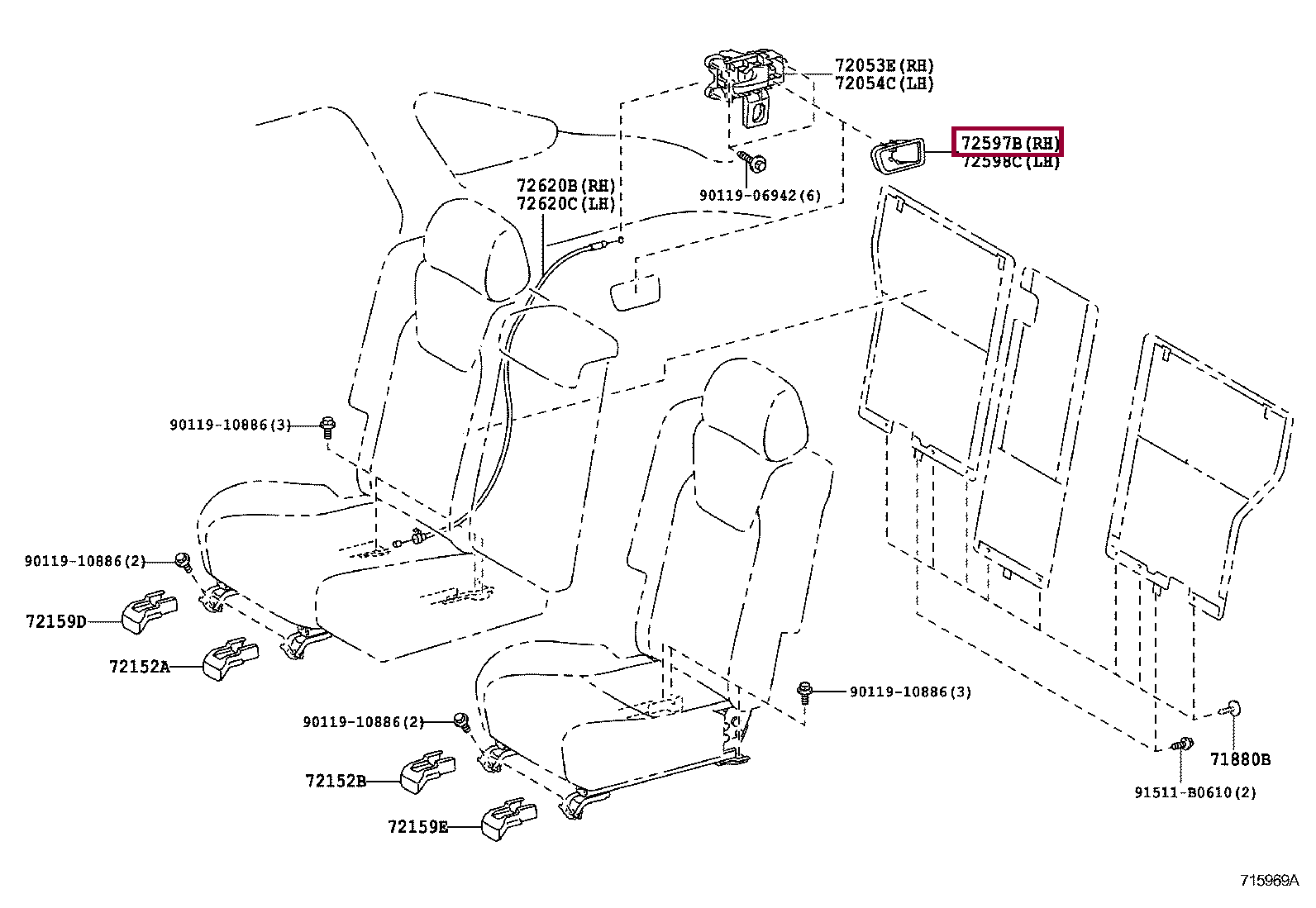 72053E(RH)
72054C(LH)

72597B(RH)
72598C(LH)

72620B(RH)
72620C(LH)

90119-06942(6)

90119-10886(3)

90119-10886(2)

72159D

72152A

90119-10886(3)

90119-10886(2)

72152B

72159E

71880B

91511-B0610(2)

715969A