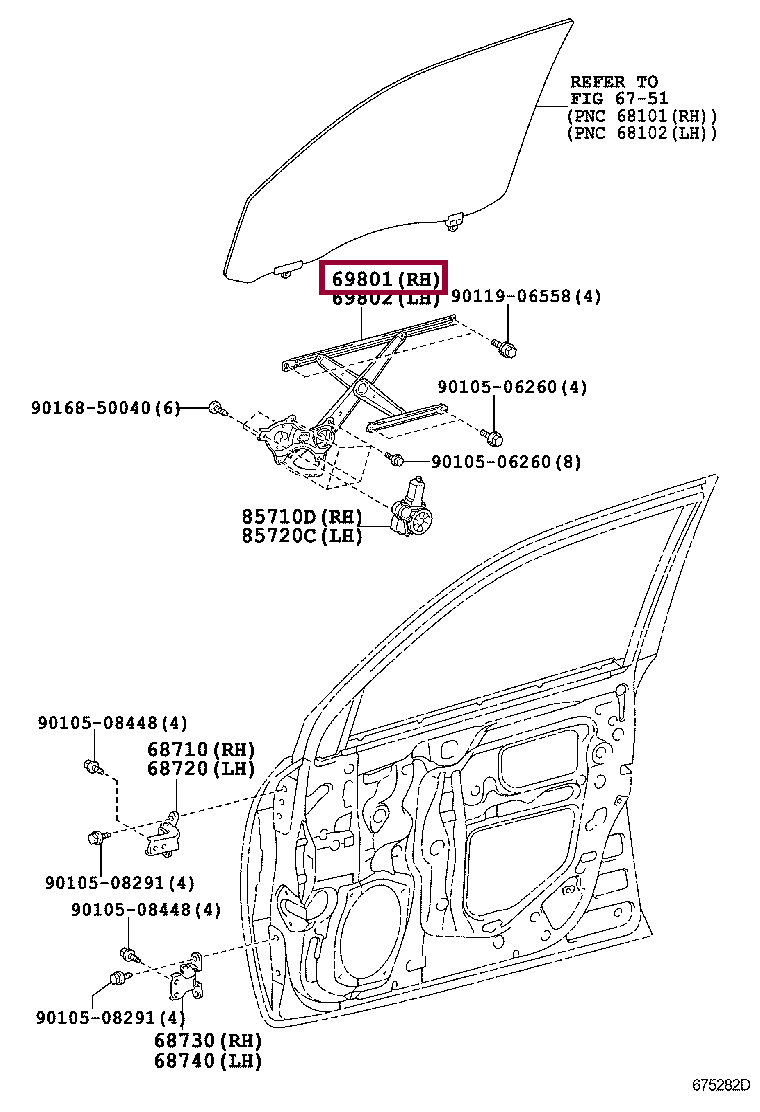 REFER TO
FIG 67-51
(PNC 68101(RH))
(PNC 68102(LH))

69801(RH)
69802(LH)

90119-06558(4)

90105-06260(4)

90168-50040(6)

90105-06260(8)

85710D(RH)
85720C(LH)

90105-08448(4)

68710(RH)
68720(LH)

90105-08291(4)

90105-08448(4)

90105-08291(4)

68730(RH)
68740(LH)

675282D