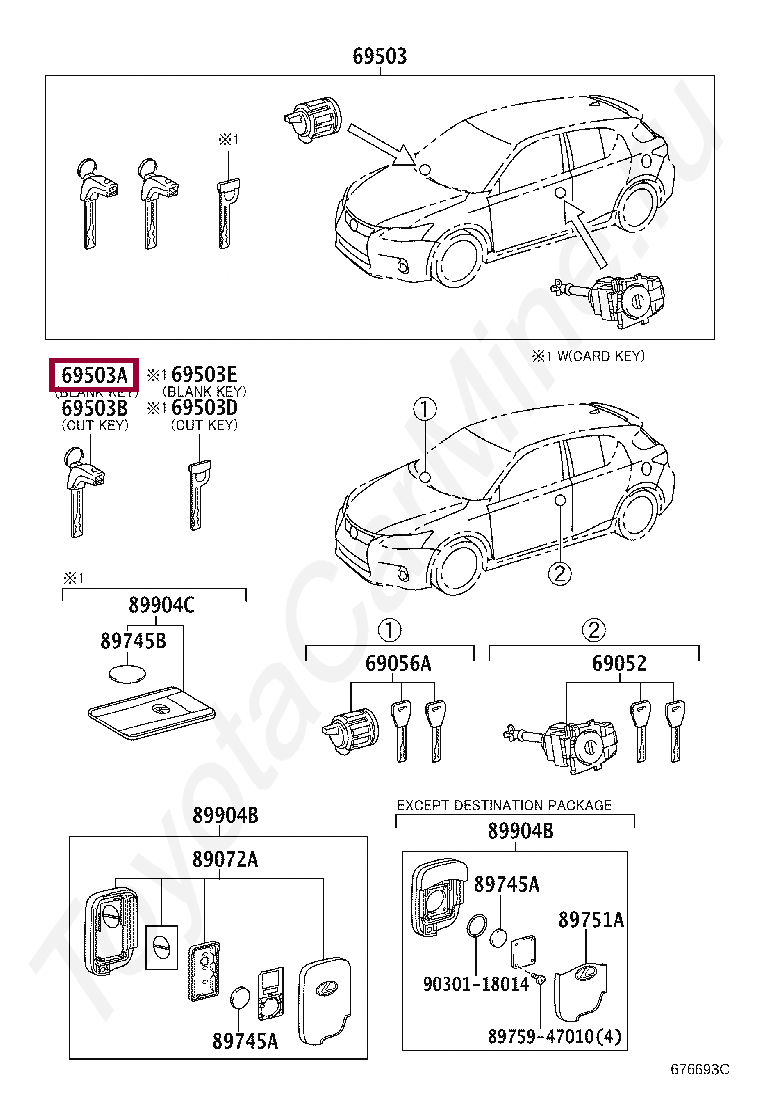 69503

※1

※1 W(CARD KEY)

69503A
(BLANK KEY)
69503B
(CUT KEY)

※1 69503E
(BLANK KEY)
※1 69503D
(CUT KEY)

①

②

※1
89904C
89745B

①
69056A

②
69052

89904B
89072A
89745A

EXCEPT DESTINATION PACKAGE
89904B
89745A
89751A
90301-18014
89759-47010(4)

676693C

ToyotaCarMine.ru