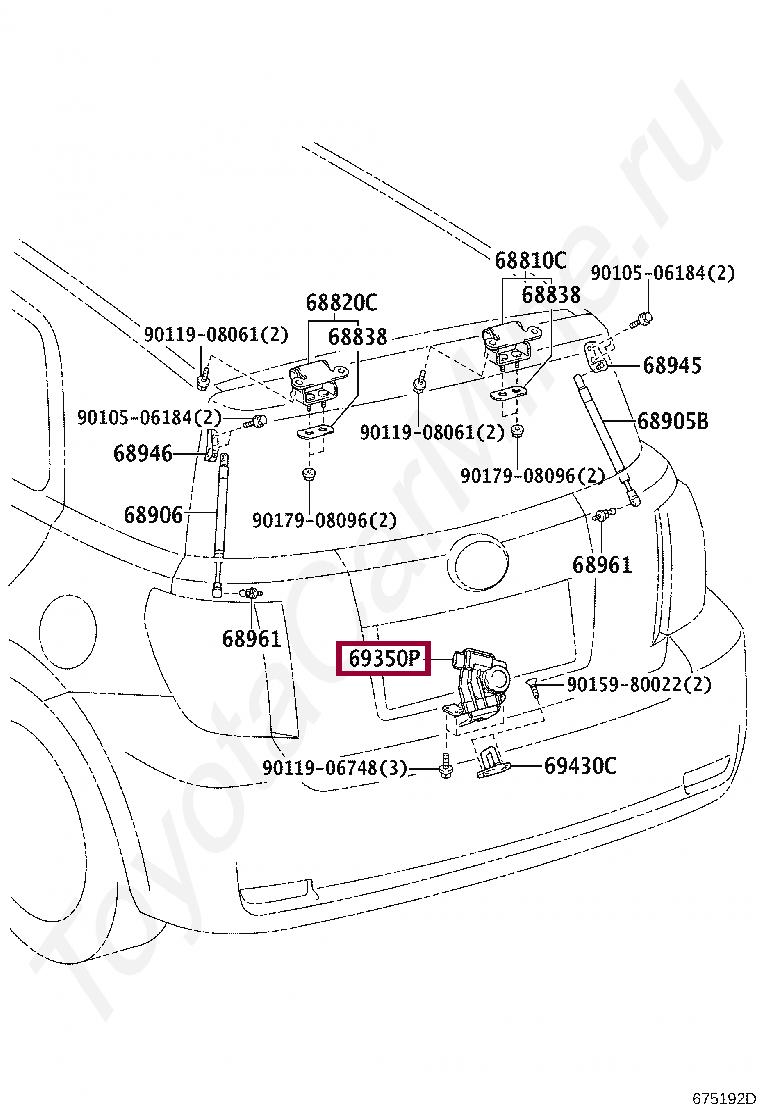 68810C
90105-06184(2)
68820C
68838
90119-08061(2)
68838
68945
90105-06184(2)
90119-08061(2)
68905B
68946
90179-08096(2)
68906
90179-08096(2)
68961
68961
69350P
90159-80022(2)
90119-06748(3)
69430C
ToyotaCarMine.ru
675192D