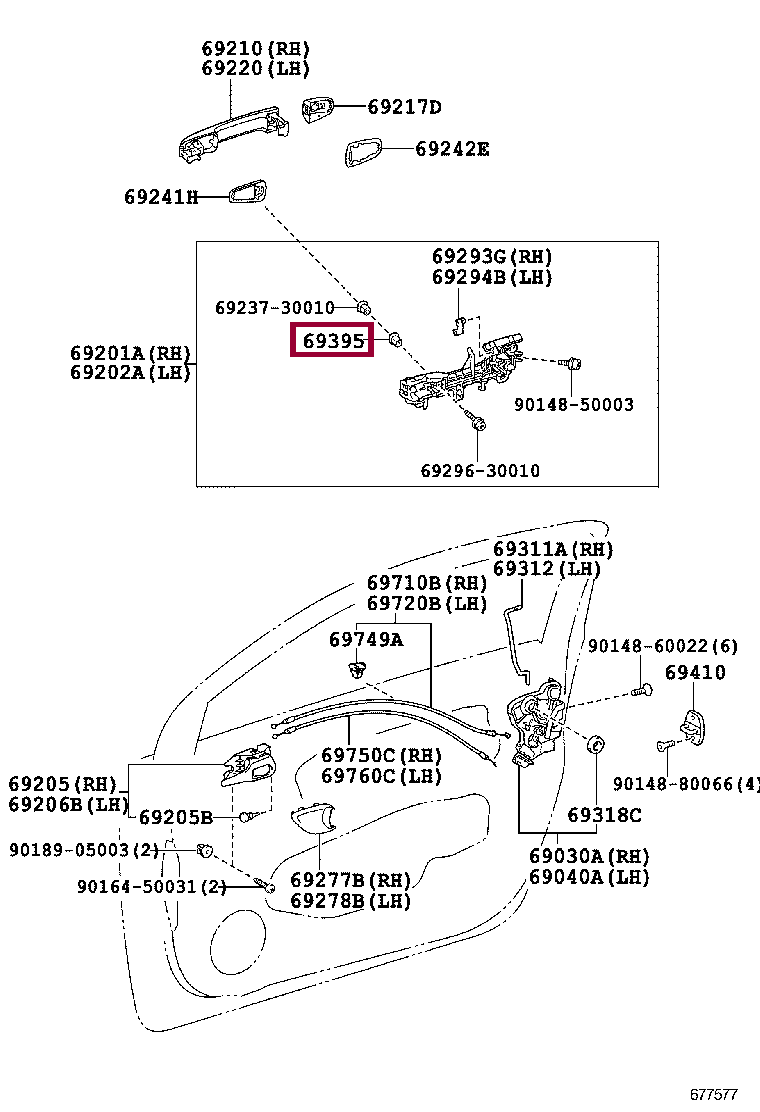 69210(RH)
69220(LH)

69217D

69242E

69241H

69293G(RH)
69294B(LH)

69237-30010

69395

69201A(RH)
69202A(LH)

90148-50003

69296-30010

69311A(RH)
69312(LH)

69710B(RH)
69720B(LH)

69749A

90148-60022(6)

69410

69750C(RH)
69760C(LH)

69205(RH)
69206B(LH)

69205B

90148-80066(4)

69318C

90189-05003(2)

90164-50031(2)

69277B(RH)
69278B(LH)

69030A(RH)
69040A(LH)

677577