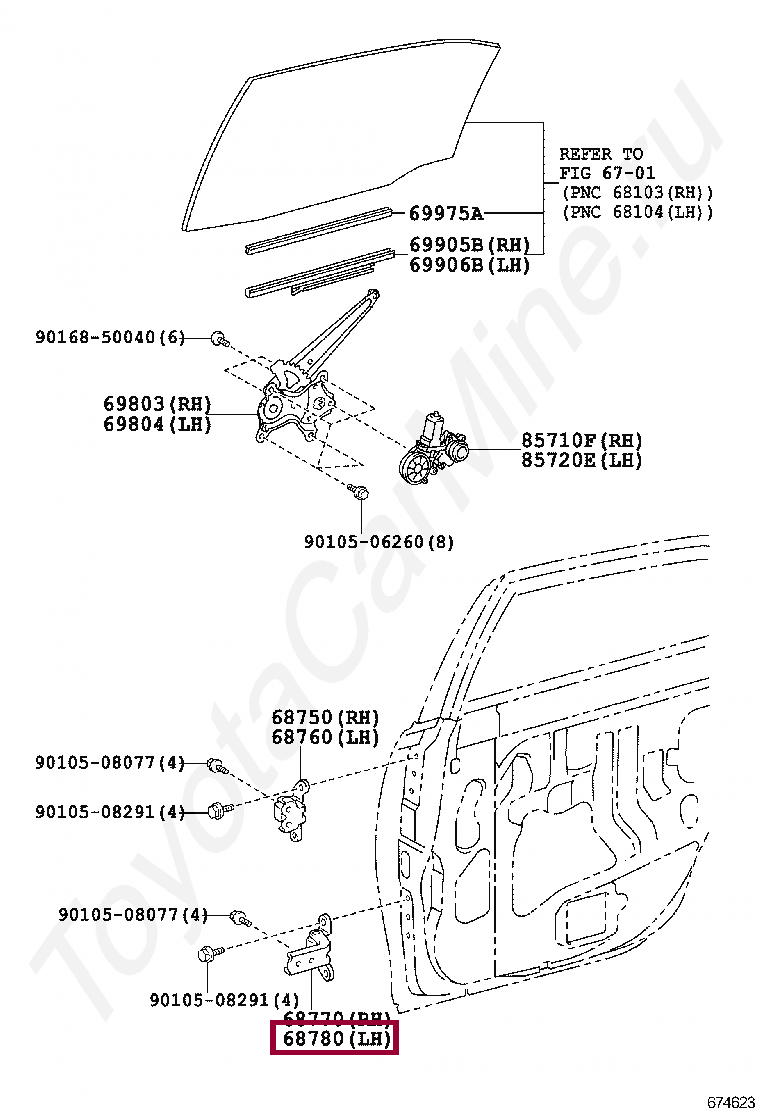 REFER TO
FIG 67-01
(PNC 68103(RH))
(PNC 68104(LH))

69975A

69905B(RH)
69906B(LH)

90168-50040(6)

69803(RH)
69804(LH)

85710F(RH)
85720E(LH)

90105-06260(8)

68750(RH)
68760(LH)

90105-08077(4)

90105-08291(4)

90105-08077(4)

90105-08291(4)

68770(RH)
68780(LH)

ToyotaCarMine.ru

674623