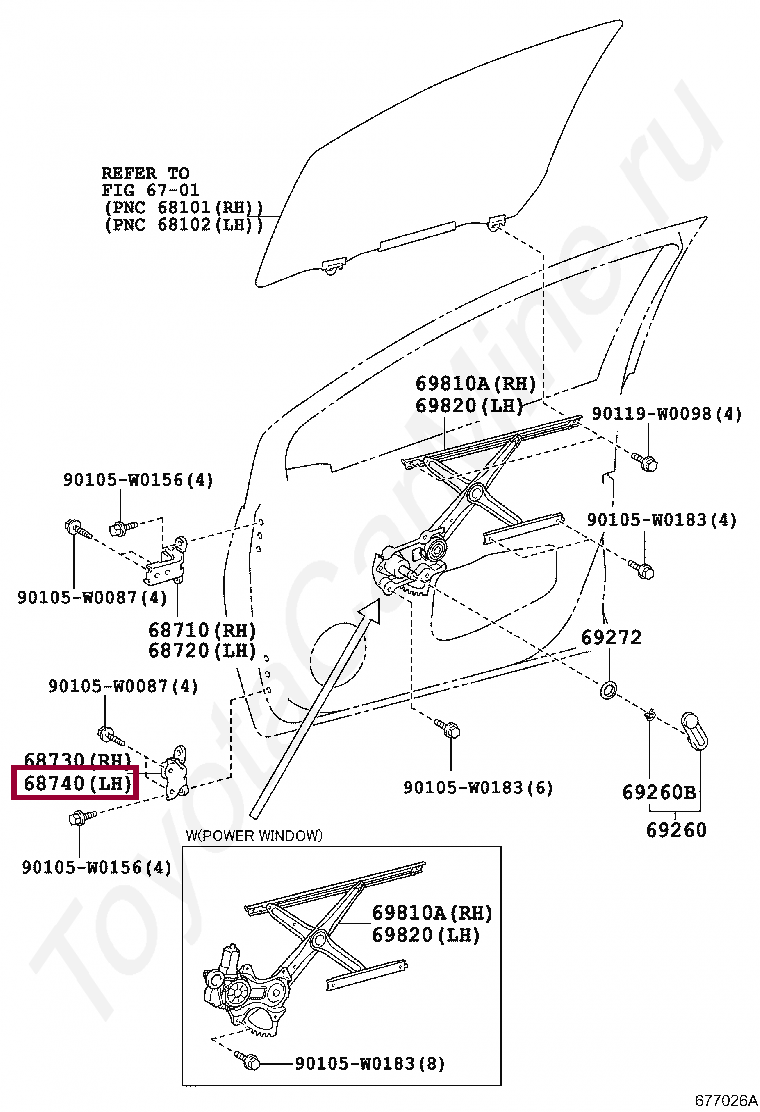 REFER TO
FIG 67-01
(PNC 68101(RH))
(PNC 68102(LH))

69810A(RH)
69820(LH)

90119-W0098(4)

90105-W0156(4)

90105-W0183(4)

90105-W0087(4)

68710(RH)
68720(LH)

69272

90105-W0087(4)

68730(RH)
68740(LH)

90105-W0183(6)

69260B

69260

90105-W0156(4)

W(POWER WINDOW)

69810A(RH)
69820(LH)

90105-W0183(8)

677026A

ToyotaCarline.ru