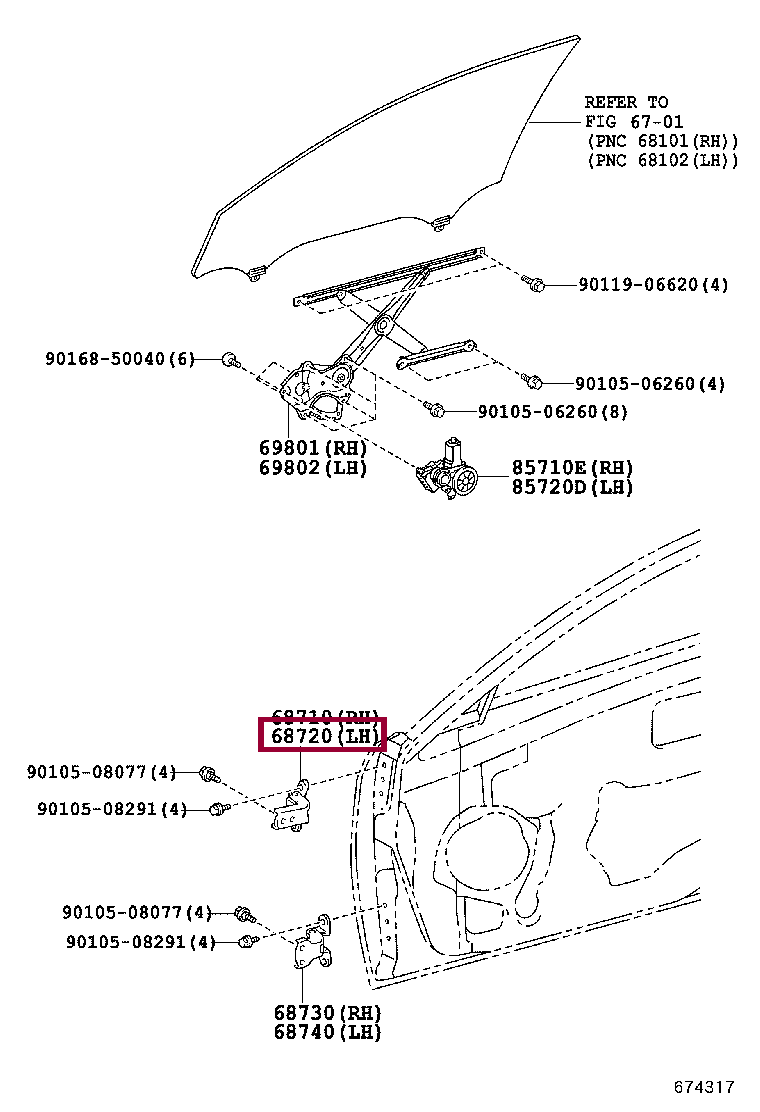 REFER TO
FIG 67-01
(PNC 68101(RH))
(PNC 68102(LH))

90119-06620(4)

90168-50040(6)

90105-06260(4)

90105-06260(8)

69801(RH)
69802(LH)

85710E(RH)
85720D(LH)

68710(RH)
68720(LH)

90105-08077(4)

90105-08291(4)

90105-08077(4)

90105-08291(4)

68730(RH)
68740(LH)

674317