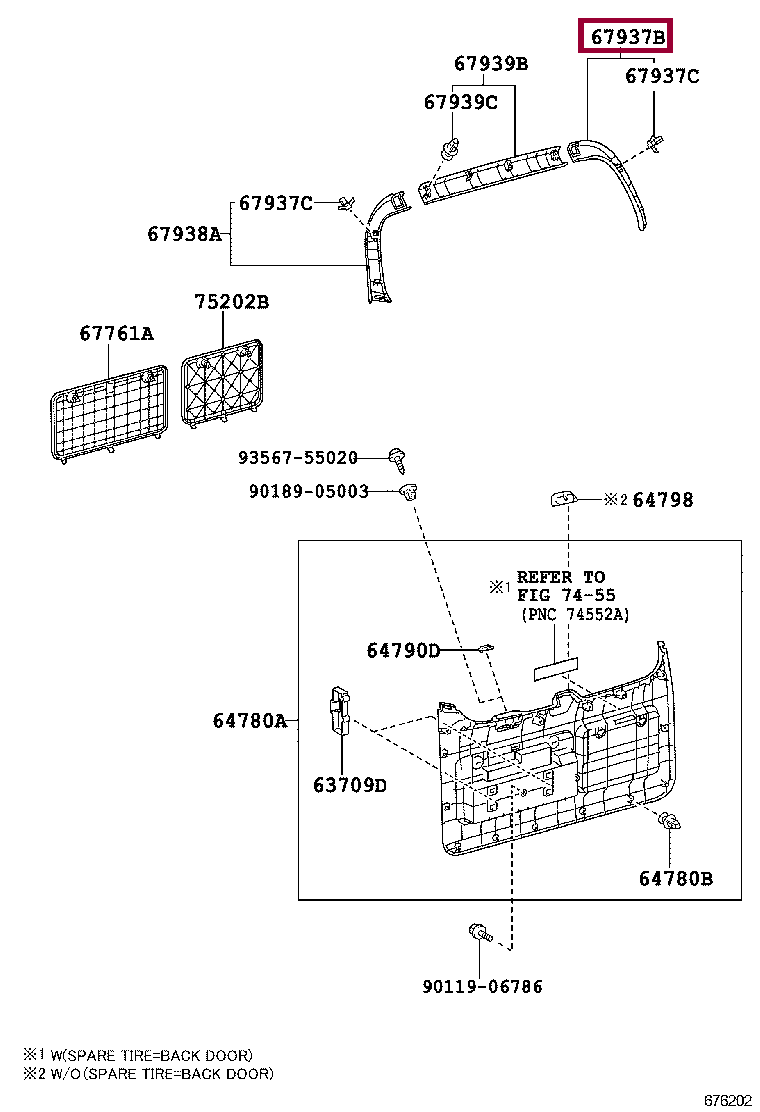 67937B
67939B
67937C
67939C
67937C
67938A
75202B
67761A
93567-55020
90189-05003
※2 64798
※1 REFER TO FIG 74-55 (PNC 74552A)
64790D
64780A
63709D
64780B
90119-06786
※1 W(SPARE TIRE=BACK DOOR)
※2 W/O(SPARE TIRE=BACK DOOR)
676202