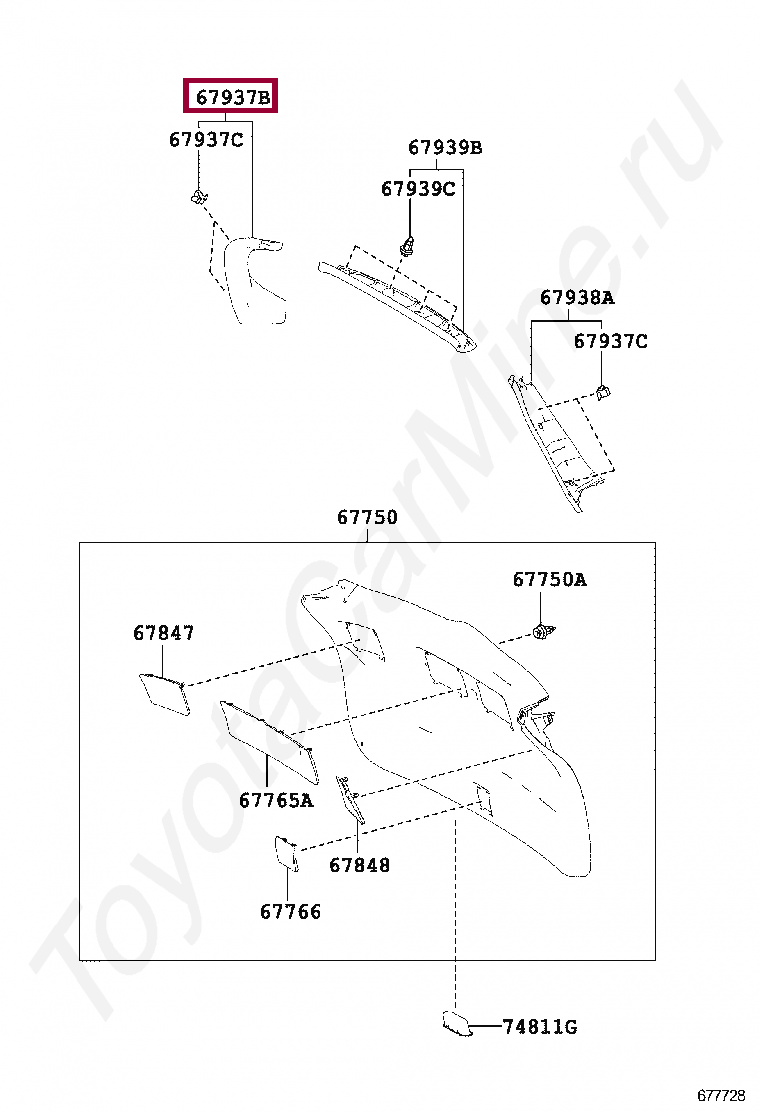 67937B
67937C
67939B
67939C
67938A
67937C
67750
67750A
67847
67765A
67848
67766
74811G
677728
ToyotaCarMine.ru