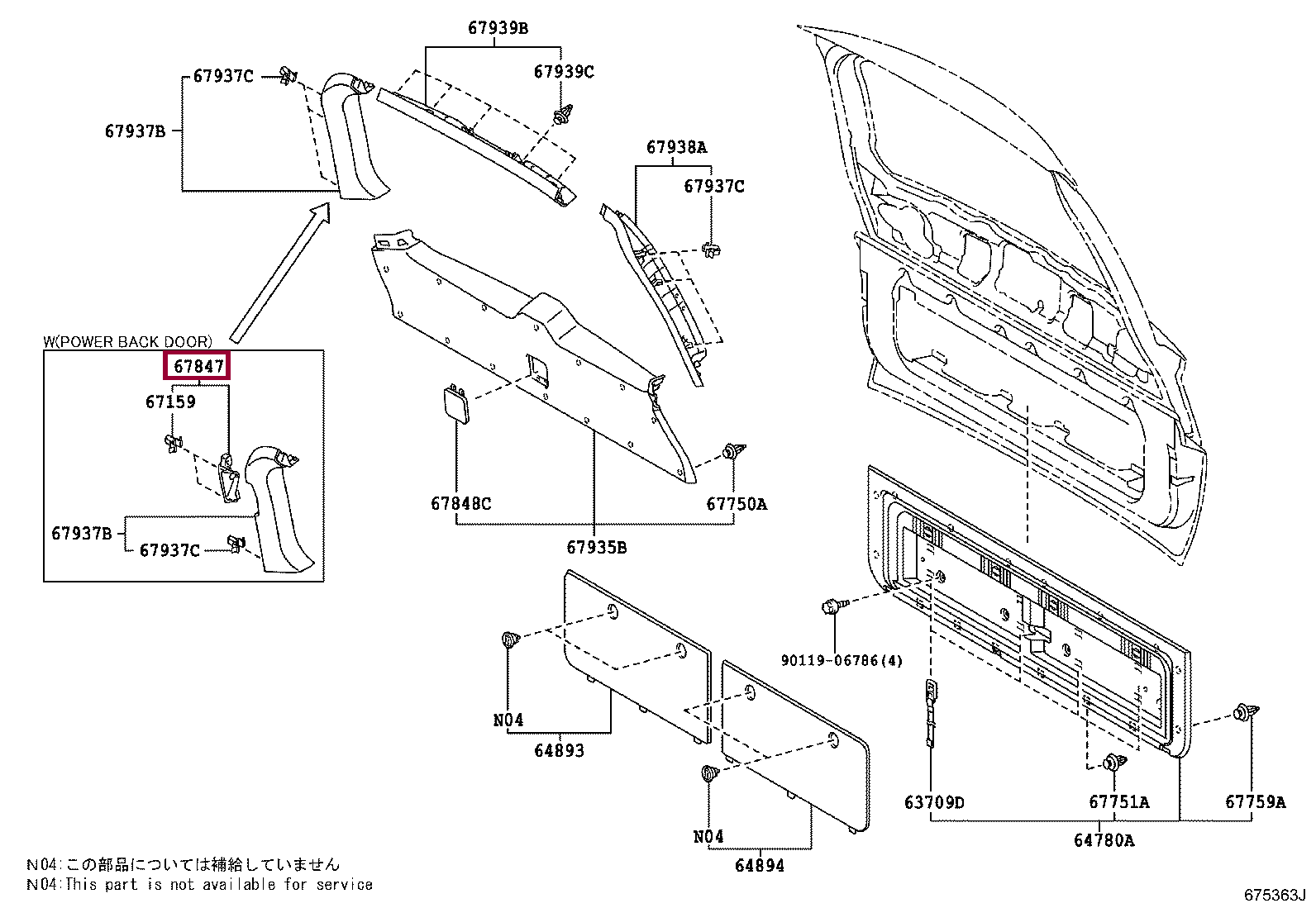 67939B
67937C
67939C
67937B
67938A
67937C
W(POWER BACK DOOR)
67847
67159
67937B
67937C
67848C
67750A
67935B
90119-06786(4)
N04
64893
N04
64894
63709D
67751A
67759A
64780A

N04:この部品については補給していません
N04:This part is not available for service

675363J