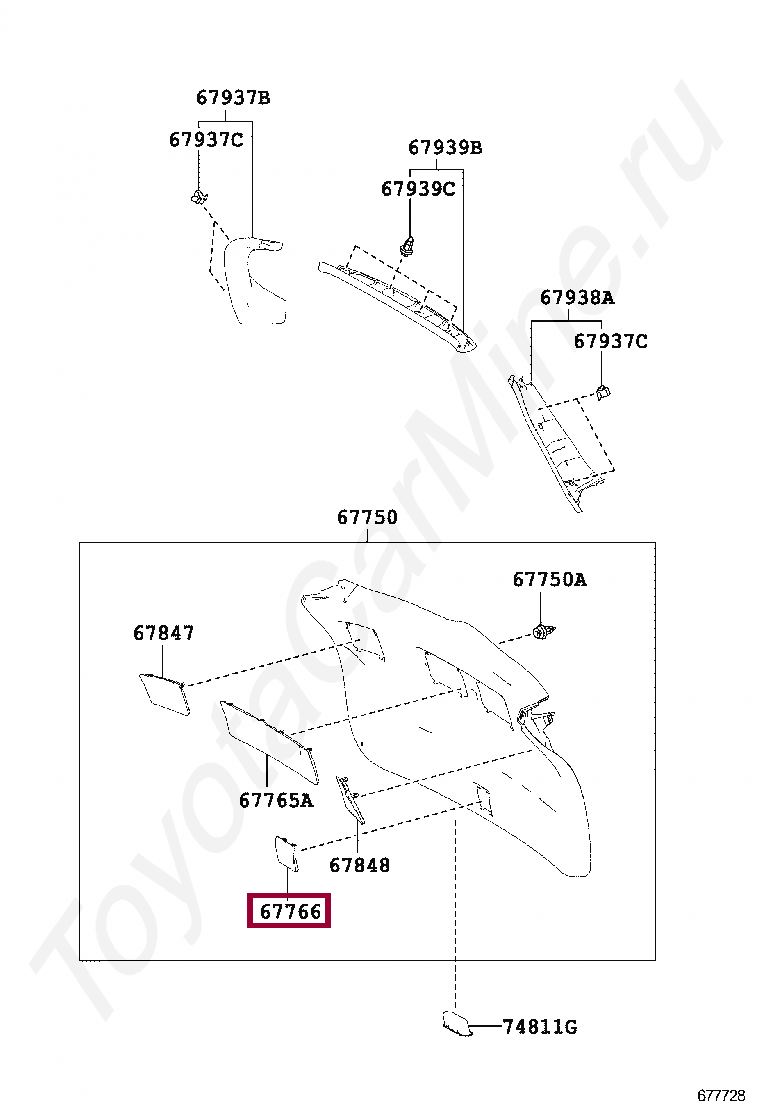 67937B
67937C
67939B
67939C
67938A
67937C
67750
67750A
67847
67765A
67848
67766
74811G
677728
ToyotaCarMine.ru