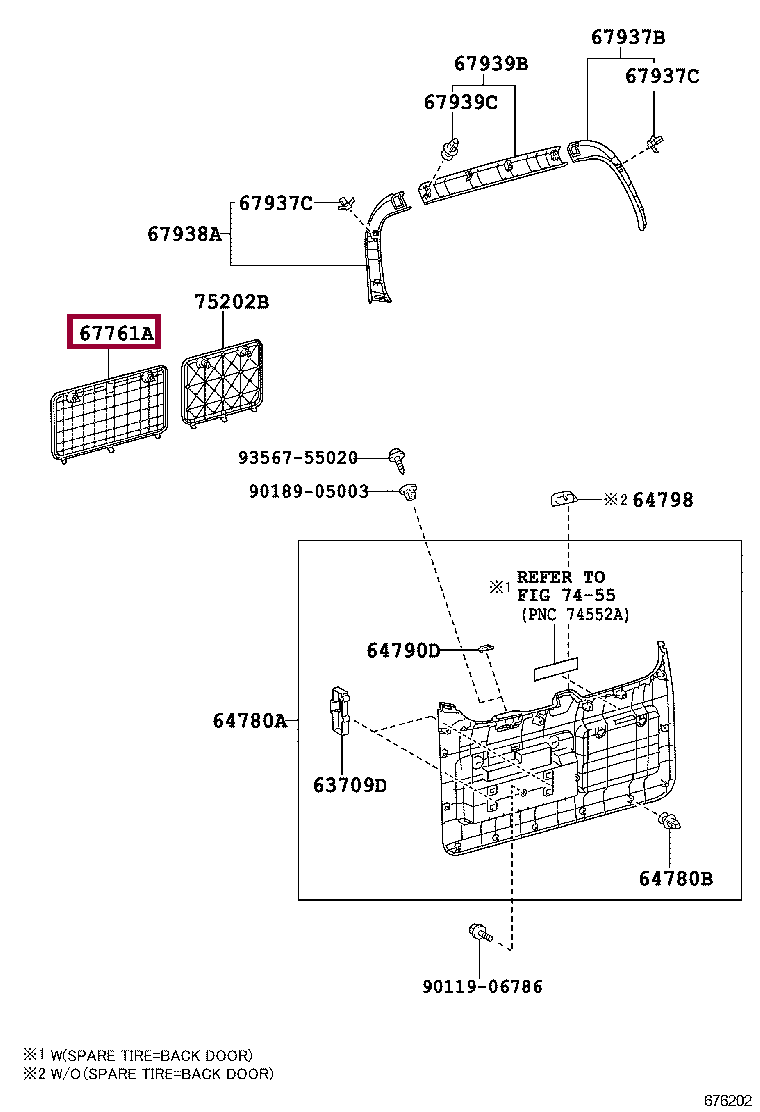 67937B
67939B
67937C
67939C
67937C
67938A
75202B
67761A
93567-55020
90189-05003
※2 64798
※1 REFER TO FIG 74-55 (PNC 74552A)
64790D
64780A
63709D
64780B
90119-06786
※1 W(SPARE TIRE=BACK DOOR)
※2 W/O(SPARE TIRE=BACK DOOR)
676202