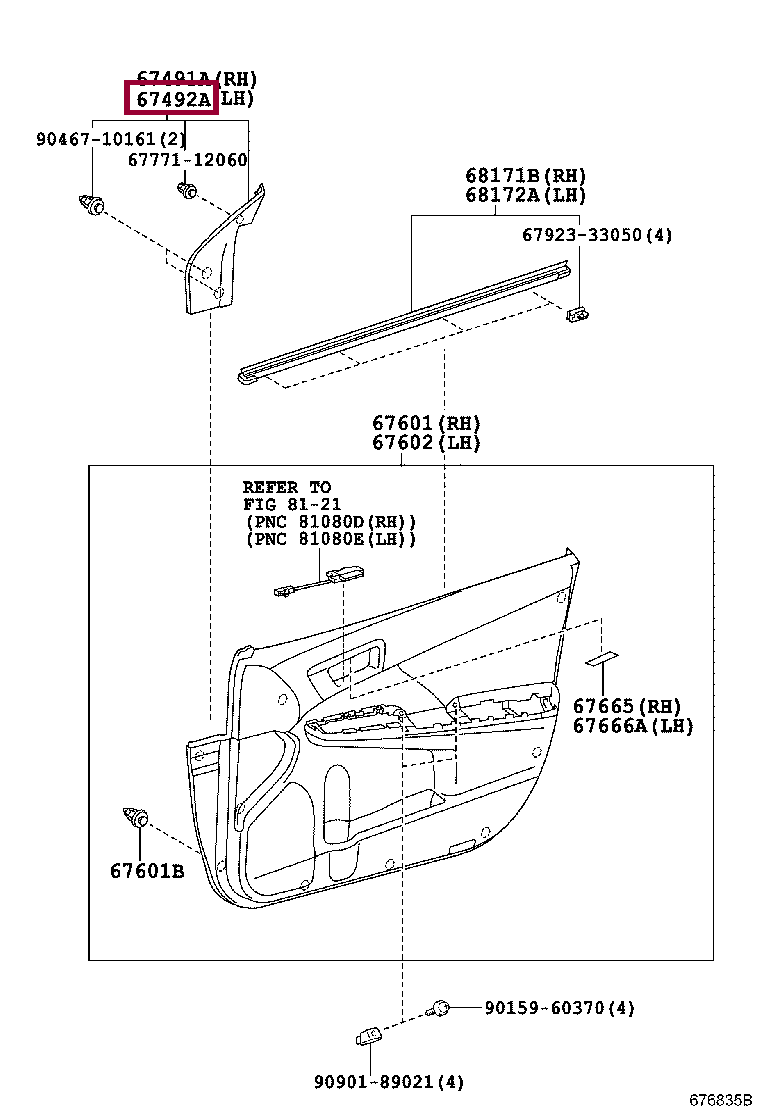 67491A(RH)
67492A(LH)
90467-10161(2)
67771-12060
68171B(RH)
68172A(LH)
67923-33050(4)
67601(RH)
67602(LH)
REFER TO
FIG 81-21
(PNC 81080D(RH))
(PNC 81080E(LH))
67665(RH)
67666A(LH)
67601B
90159-60370(4)
90901-89021(4)
676835B