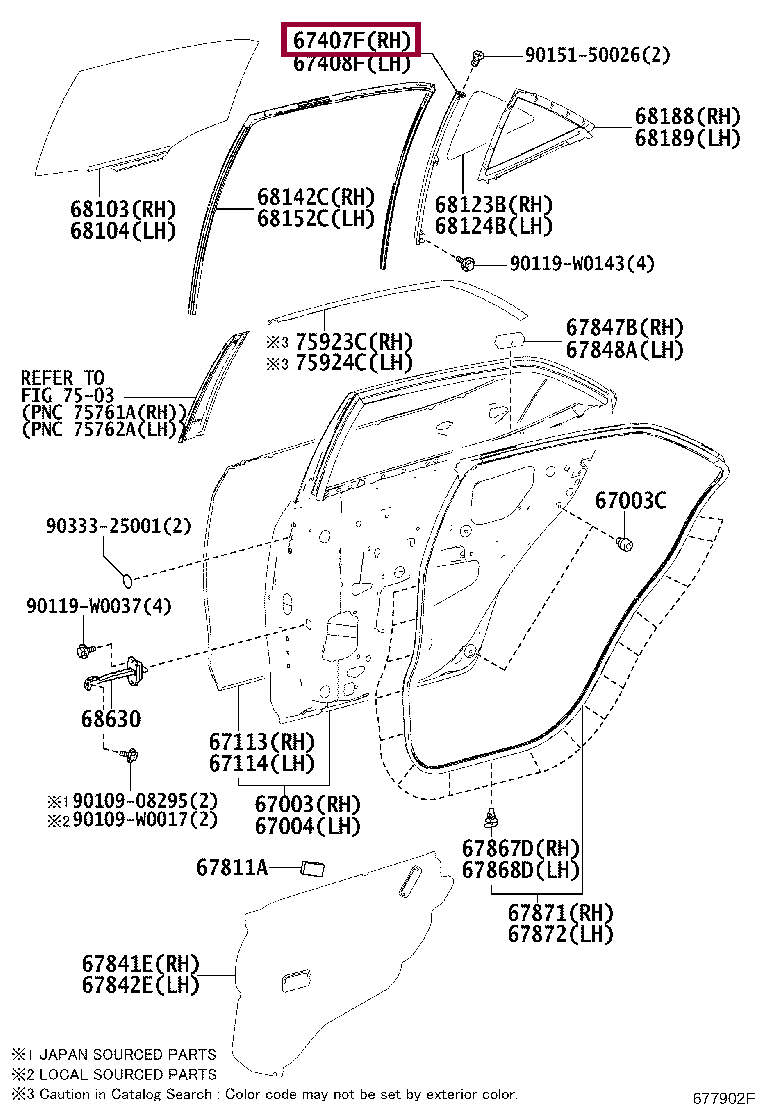 67407F(RH)
67408F(LH)

90151-50026(2)

68188(RH)
68189(LH)

68103(RH)
68104(LH)

68142C(RH)
68152C(LH)

68123B(RH)
68124B(LH)

90119-W0143(4)

※3 75923C(RH)
※3 75924C(LH)

67847B(RH)
67848A(LH)

REFER TO
FIG 75-03
(PNC 75761A(RH))
(PNC 75762A(LH))

67003C

90333-25001(2)

90119-W0037(4)

68630

67113(RH)
67114(LH)

※1 90109-08295(2)
※2 90109-W0017(2)

67003(RH)
67004(LH)

67867D(RH)
67868D(LH)

67811A

67871(RH)
67872(LH)

67841E(RH)
67842E(LH)

※1 JAPAN SOURCED PARTS
※2 LOCAL SOURCED PARTS
※3 Caution in Catalog Search : Color code may not be set by exterior color.

677902F