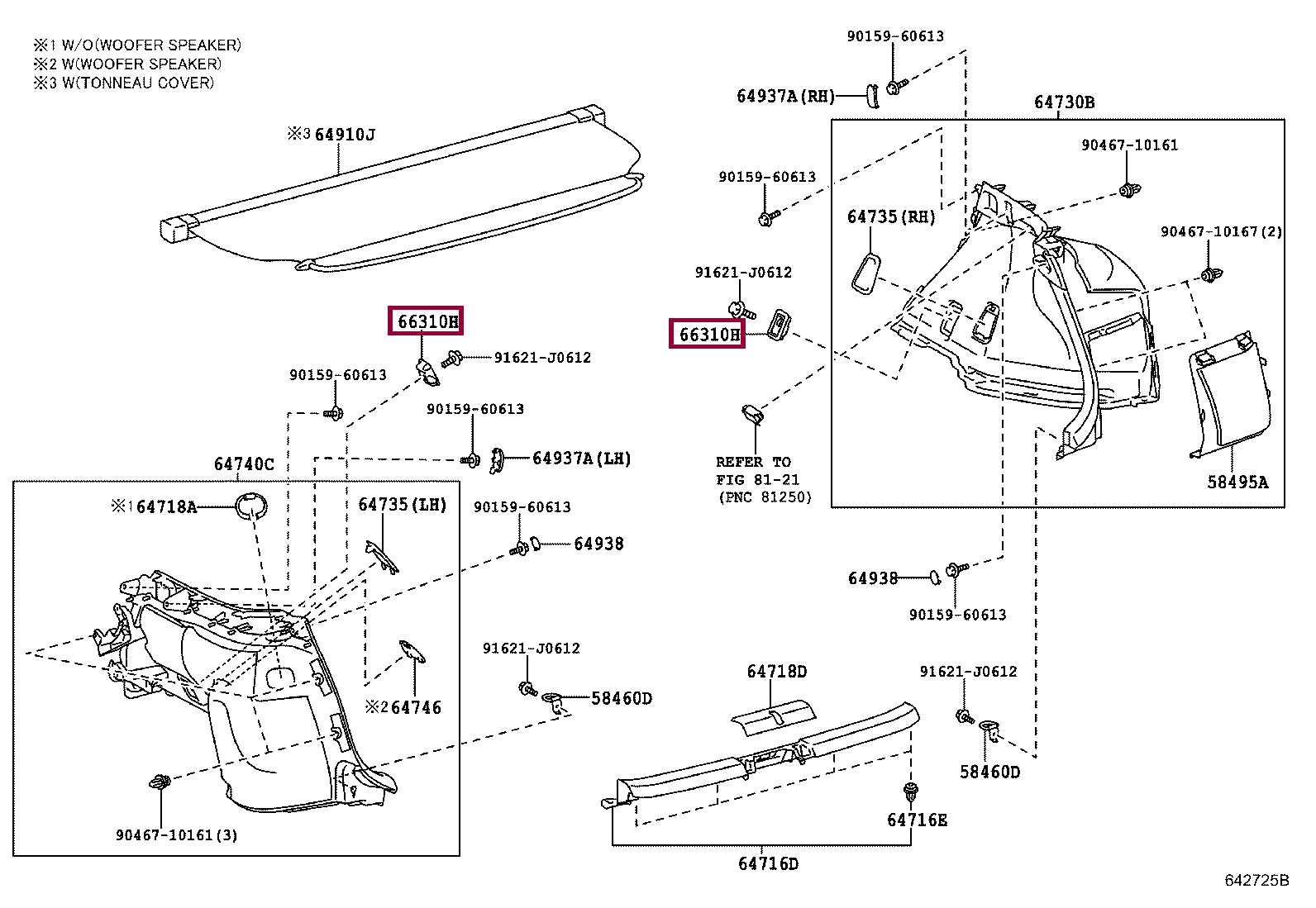 ※1 W/O(WOOFER SPEAKER)
※2 W(WOOFER SPEAKER)
※3 W(TONNEAU COVER)

※3 64910J

66310H
91621-J0612
90159-60613
90159-60613
64937A(LH)
64740C
※1 64718A
64735(LH)
90159-60613
64938
※2 64746
91621-J0612
58460D
90467-10161(3)

90159-60613
64937A(RH)
64730B
90467-10161
90159-60613
64735(RH)
90467-10167(2)
91621-J0612
66310H
REFER TO
FIG 81-21
(PNC 81250)
58495A
64938
90159-60613
64718D
91621-J0612
58460D
64716E
64716D

642725B