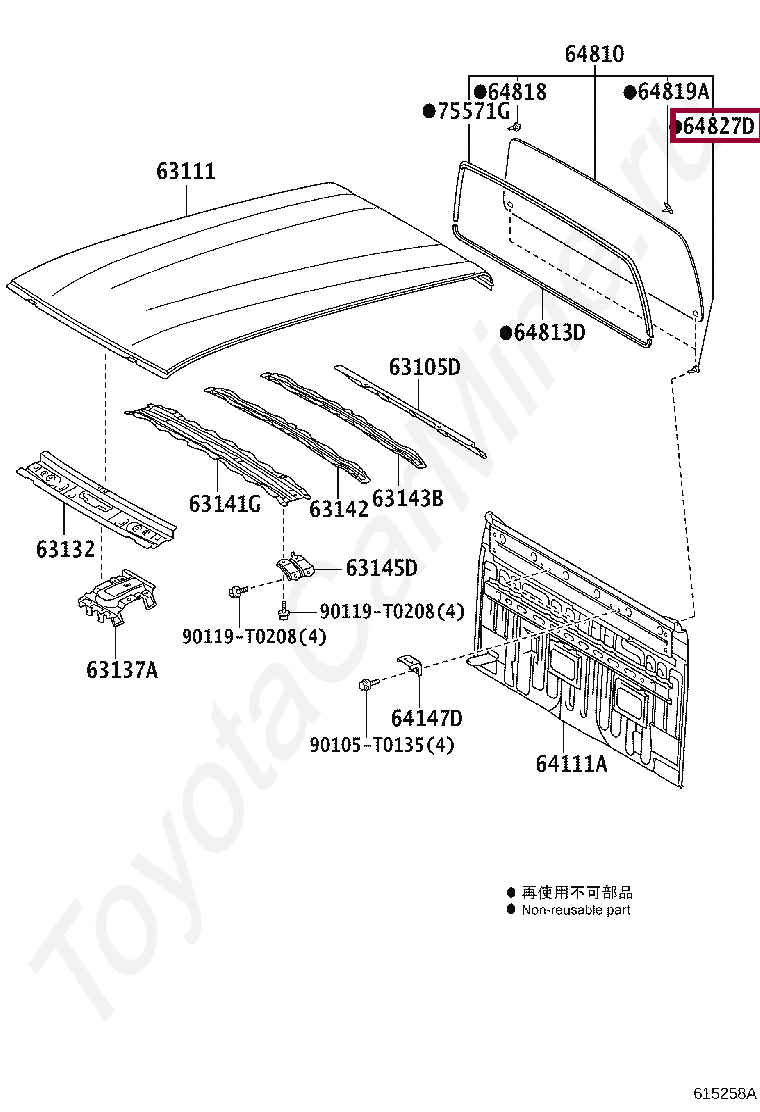 64810
●64818
●64819A
●75571G
●64827D
63111
●64813D
63105D
63141G
63142
63143B
63132
63145D
90119-T0208(4)
90119-T0208(4)
63137A
64147D
90105-T0135(4)
64111A
● 再使用不可部品
● Non-reusable part
ToyotaCarMine.ru
615258A