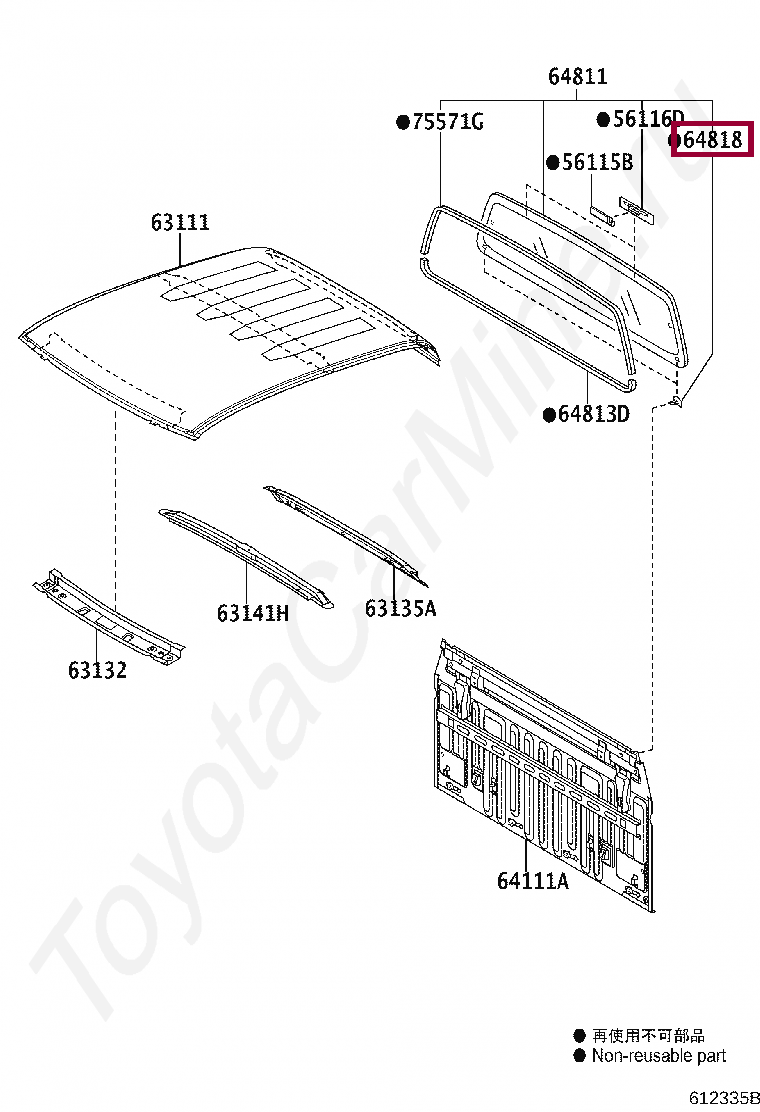 64811
●75571G
●56116D
●64818
●56115B
63111
●64813D
63141H
63135A
63132
64111A
ToyotaCarMiner.ru
● 再使用不可部品
● Non-reusable part
612335B