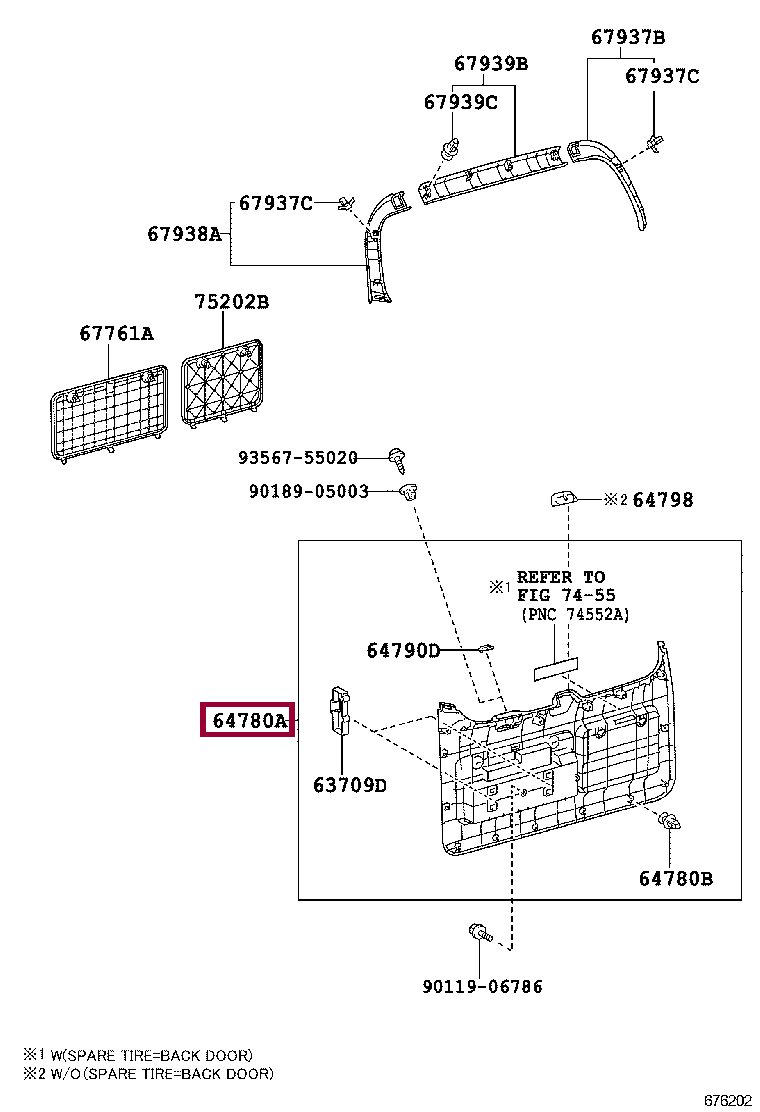 67937B
67939B
67937C
67939C
67937C
67938A
75202B
67761A
93567-55020
90189-05003
※2 64798
※1 REFER TO FIG 74-55 (PNC 74552A)
64790D
64780A
63709D
64780B
90119-06786
※1 W(SPARE TIRE=BACK DOOR)
※2 W/O(SPARE TIRE=BACK DOOR)
676202