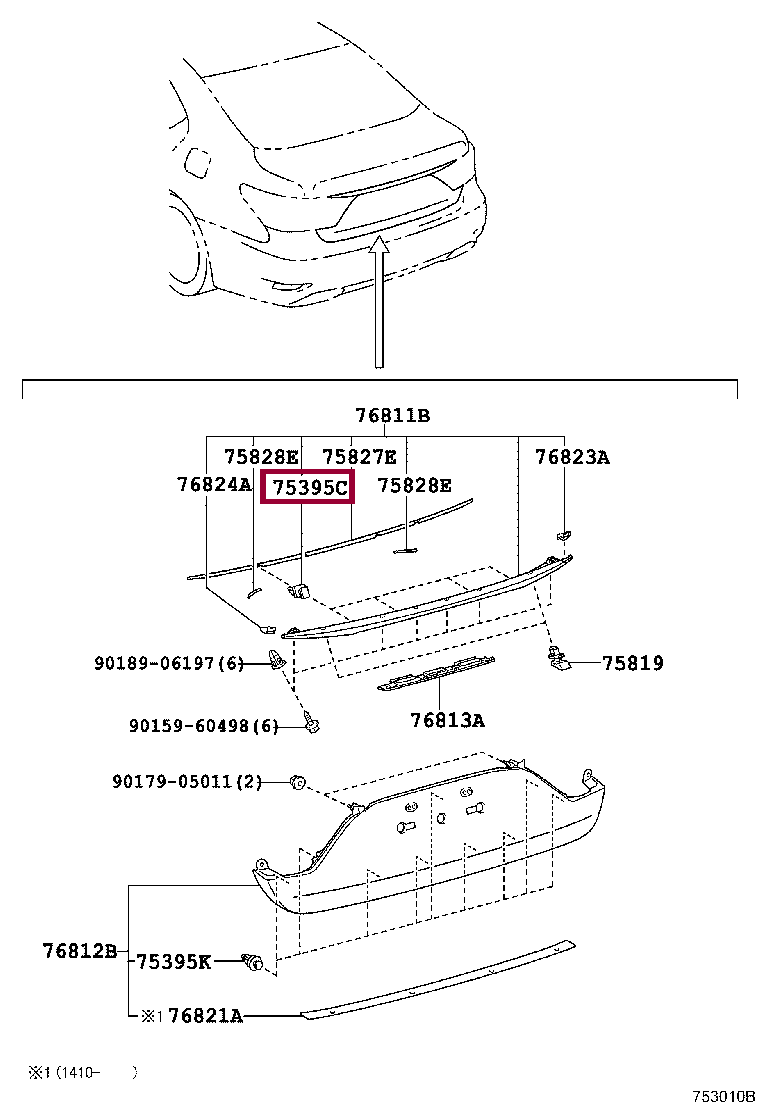 76811B
75828E
75827E
76823A
76824A
75395C
75828E
90189-06197(6)
75819
76813A
90159-60498(6)
90179-05011(2)
76812B
75395K
※1 76821A
※1 (1410-　　)
753010B