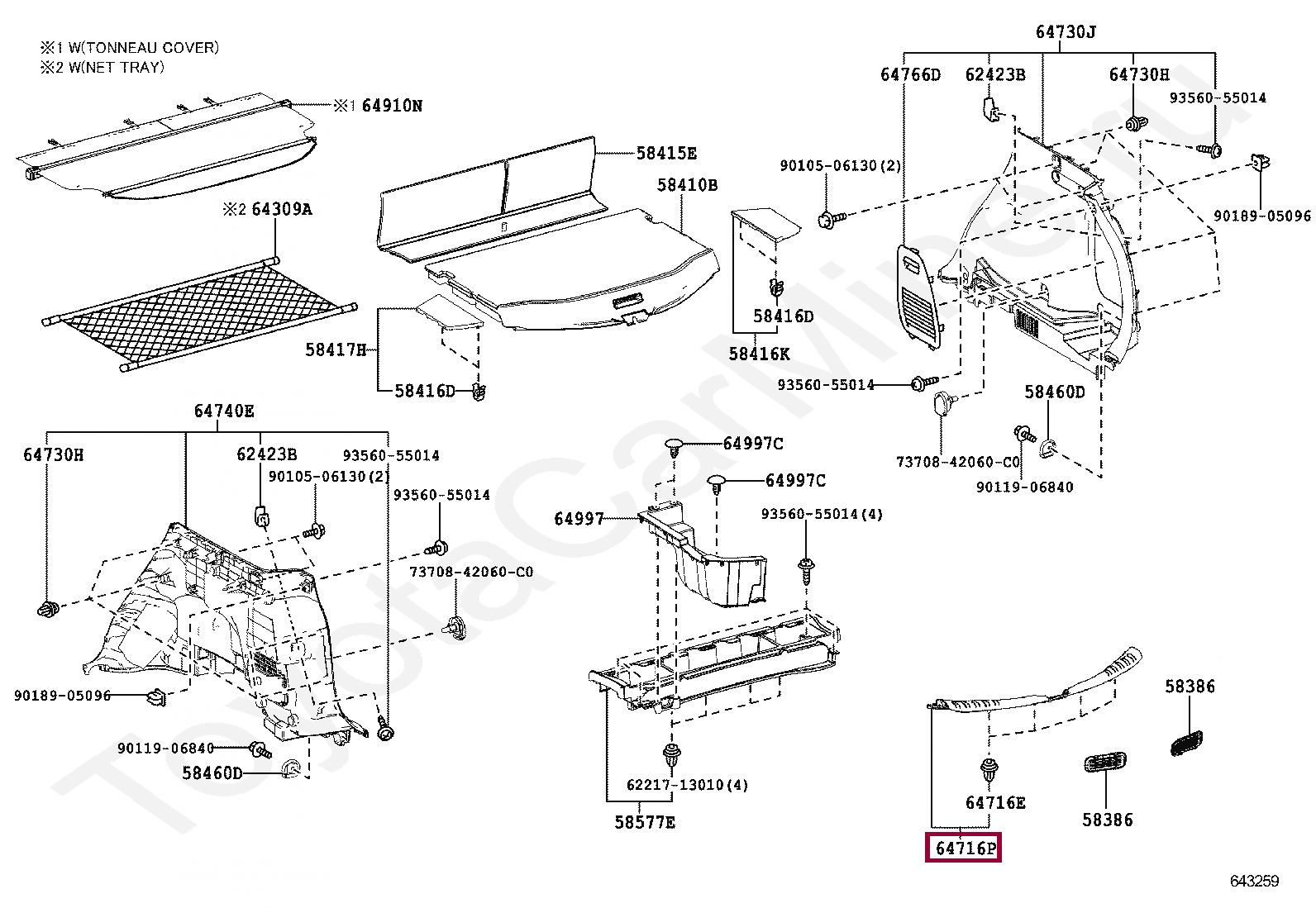 ※1 W(TONNEAU COVER)
※2 W(NET TRAY)

※1 64910N
※2 64309A
58415E
58410B
58417H
58416D
58416D
58416K
64730J
64766D
62423B
64730H
93560-55014
90105-06130(2)
90189-05096
93560-55014
58460D
73708-42060-C0
90119-06840
64740E
64730H
62423B
93560-55014
90105-06130(2)
93560-55014
73708-42060-C0
90189-05096
90119-06840
58460D
64997C
64997C
64997
93560-55014(4)
62217-13010(4)
58577E
58386
64716E
58386
64716P
643259
ToyotaCarMine.ru