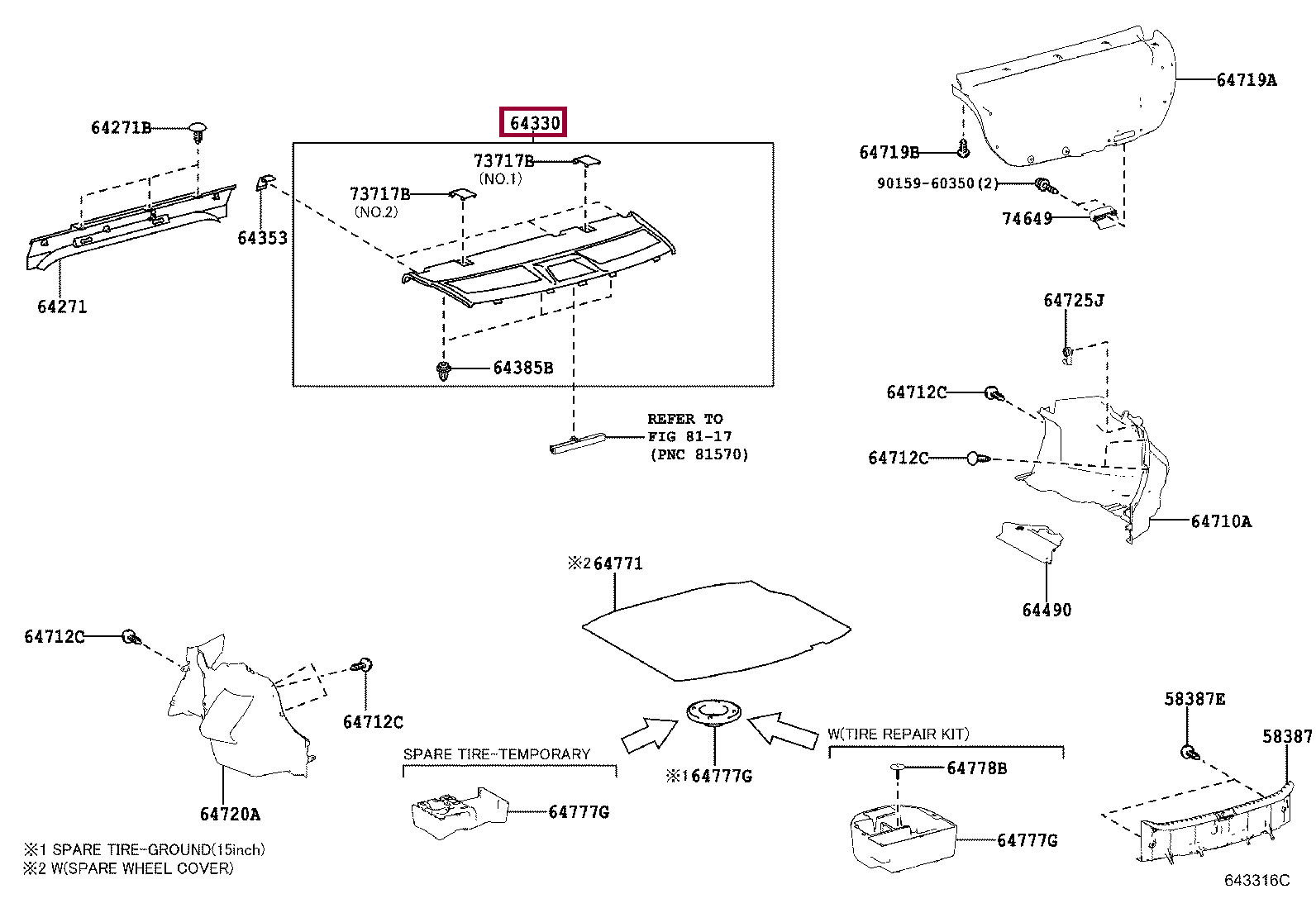 64271B

64271

64353

64330

73717B
(NO.1)

73717B
(NO.2)

64385B

REFER TO
FIG 81-17
(PNC 81570)

64719A

64719B

90159-60350(2)

74649

64725J

64712C

64712C

64710A

64490

※2 64771

64712C

64712C

64720A

SPARE TIRE-TEMPORARY

64777G

※1 64777G

W(TIRE REPAIR KIT)

64778B

64777G

58387E

58387

※1 SPARE TIRE-GROUND(15inch)
※2 W(SPARE WHEEL COVER)

643316C