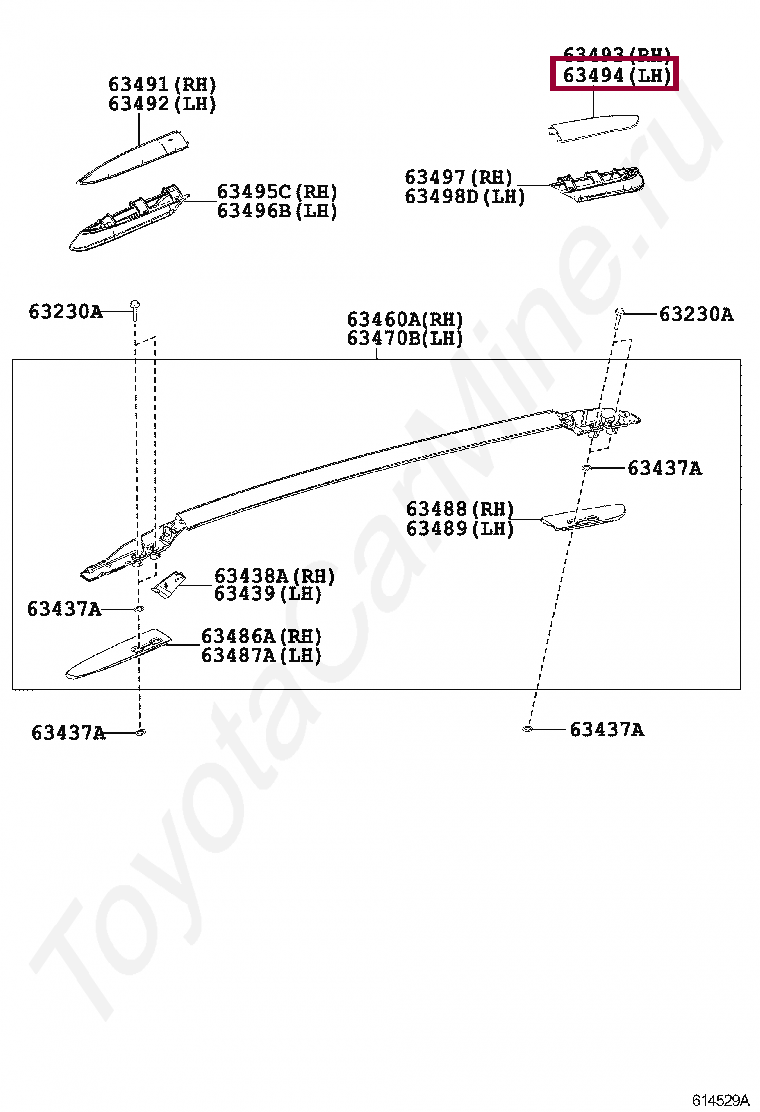 63491(RH)
63492(LH)

63493(RH)
63494(LH)

63495C(RH)
63496B(LH)

63497(RH)
63498D(LH)

63230A

63460A(RH)
63470B(LH)

63230A

63437A

63488(RH)
63489(LH)

63438A(RH)
63439(LH)

63437A

63486A(RH)
63487A(LH)

63437A

63437A

ToyotaCarMine.ru

614529A