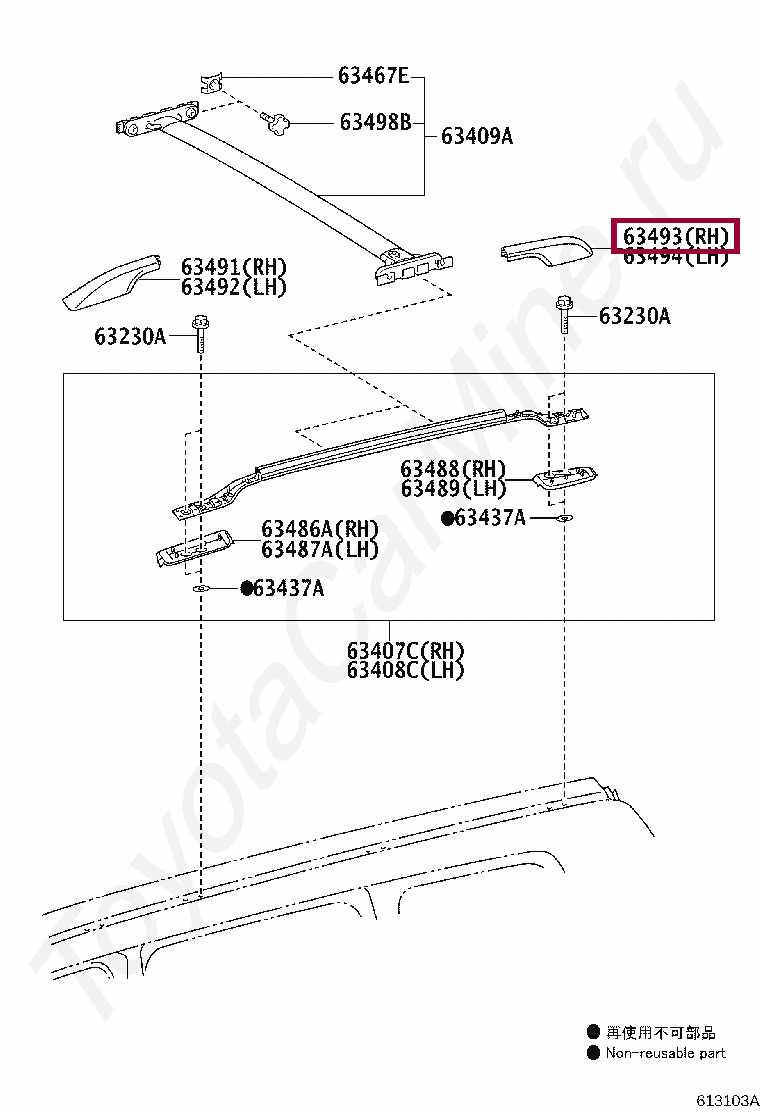 63467E
63498B
63409A
63493(RH)
63494(LH)
63491(RH)
63492(LH)
63230A
63230A
63488(RH)
63489(LH)
●63437A
63486A(RH)
63487A(LH)
●63437A
63407C(RH)
63408C(LH)
ToyotaCarMine.ru
● 再使用不可部品
● Non-reusable part
613103A