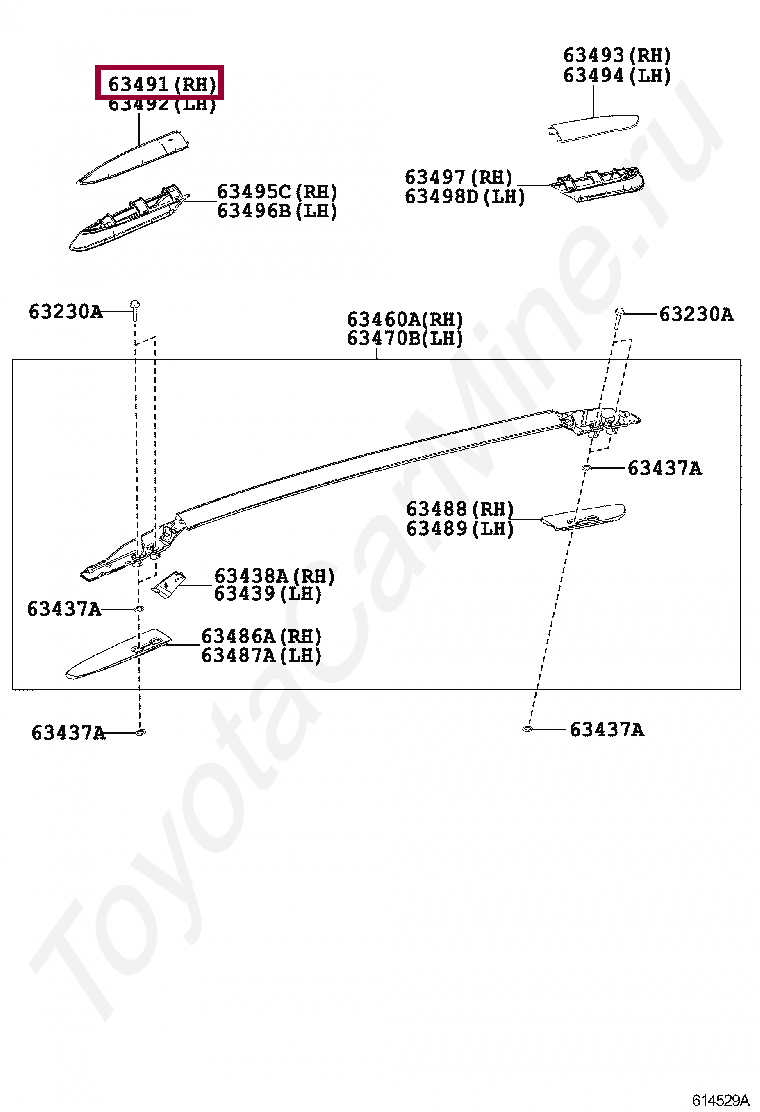 63491(RH)
63492(LH)

63493(RH)
63494(LH)

63495C(RH)
63496B(LH)

63497(RH)
63498D(LH)

63230A

63460A(RH)
63470B(LH)

63230A

63437A

63488(RH)
63489(LH)

63438A(RH)
63439(LH)

63437A

63486A(RH)
63487A(LH)

63437A

63437A

ToyotaCarMine.ru

614529A