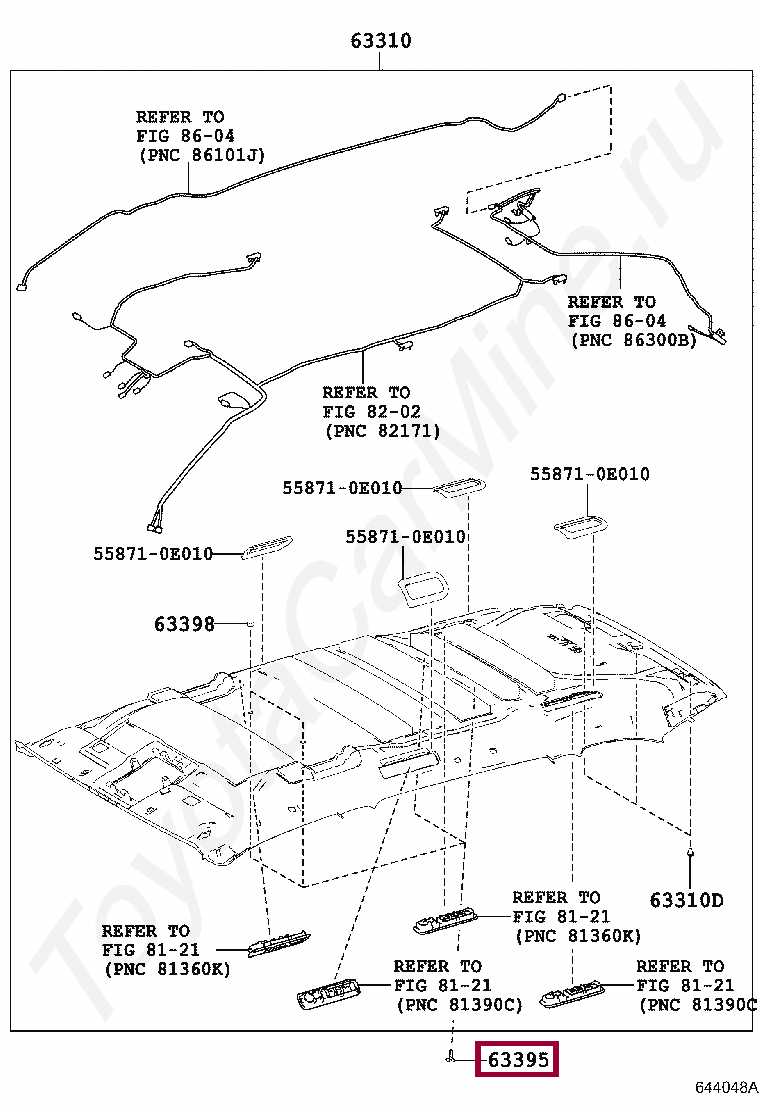 63310

REFER TO
FIG 86-04
(PNC 86101J)

REFER TO
FIG 86-04
(PNC 86300B)

REFER TO
FIG 82-02
(PNC 82171)

55871-0E010

55871-0E010

55871-0E010

55871-0E010

63398

63310D

REFER TO
FIG 81-21
(PNC 81360K)

REFER TO
FIG 81-21
(PNC 81360K)

REFER TO
FIG 81-21
(PNC 81390C)

REFER TO
FIG 81-21
(PNC 81390C

63395

644048A

ToyotaCarMine.ru