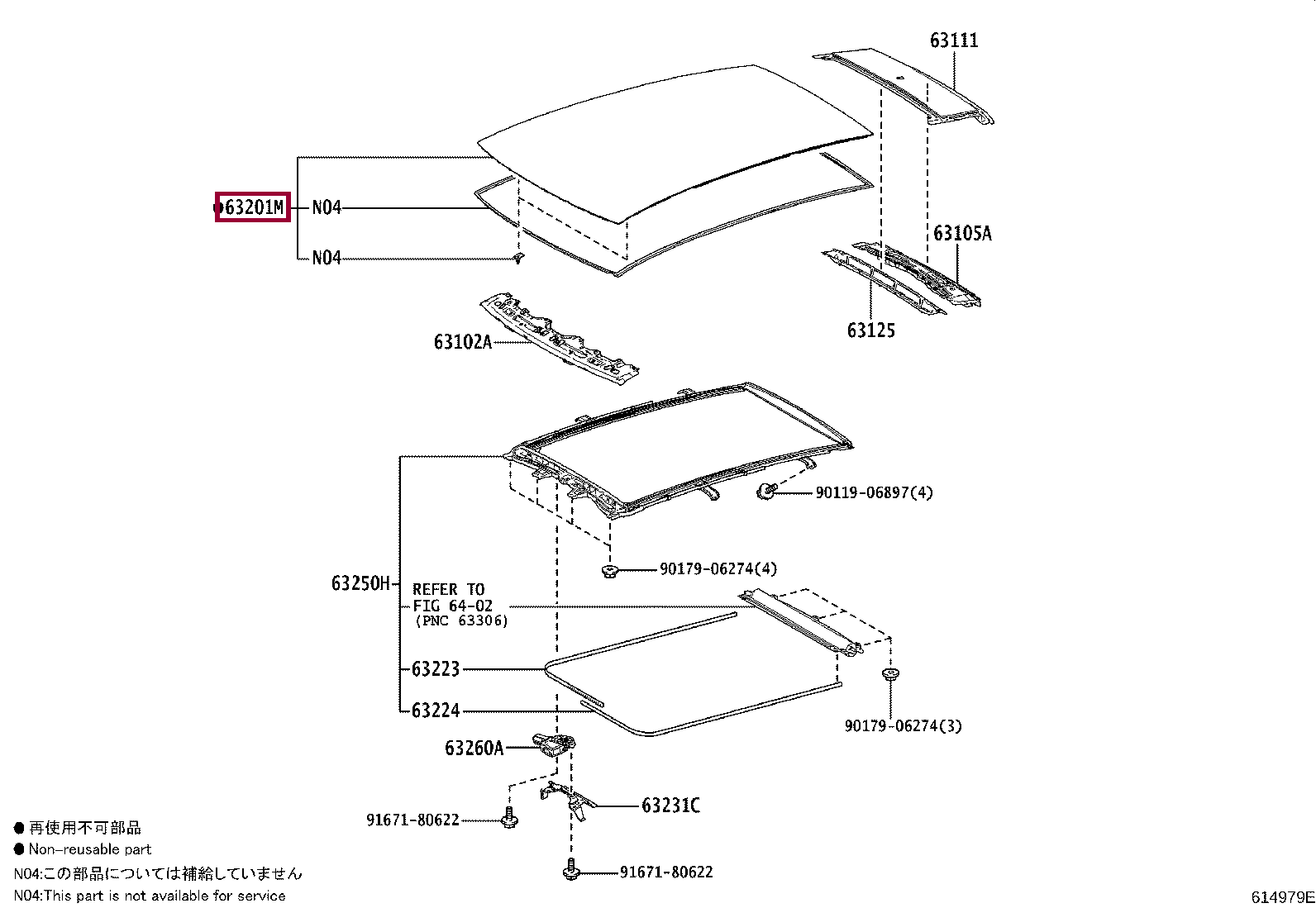 63111

●63201M N04

N04

63105A

63125

63102A

90119-06897(4)

90179-06274(4)

63250H

REFER TO
FIG 64-02
(PNC 63306)

63223

63224

90179-06274(3)

63260A

63231C

91671-80622

91671-80622

● 再使用不可部品
● Non-reusable part
N04:この部品については補給していません
N04:This part is not available for service

614979E