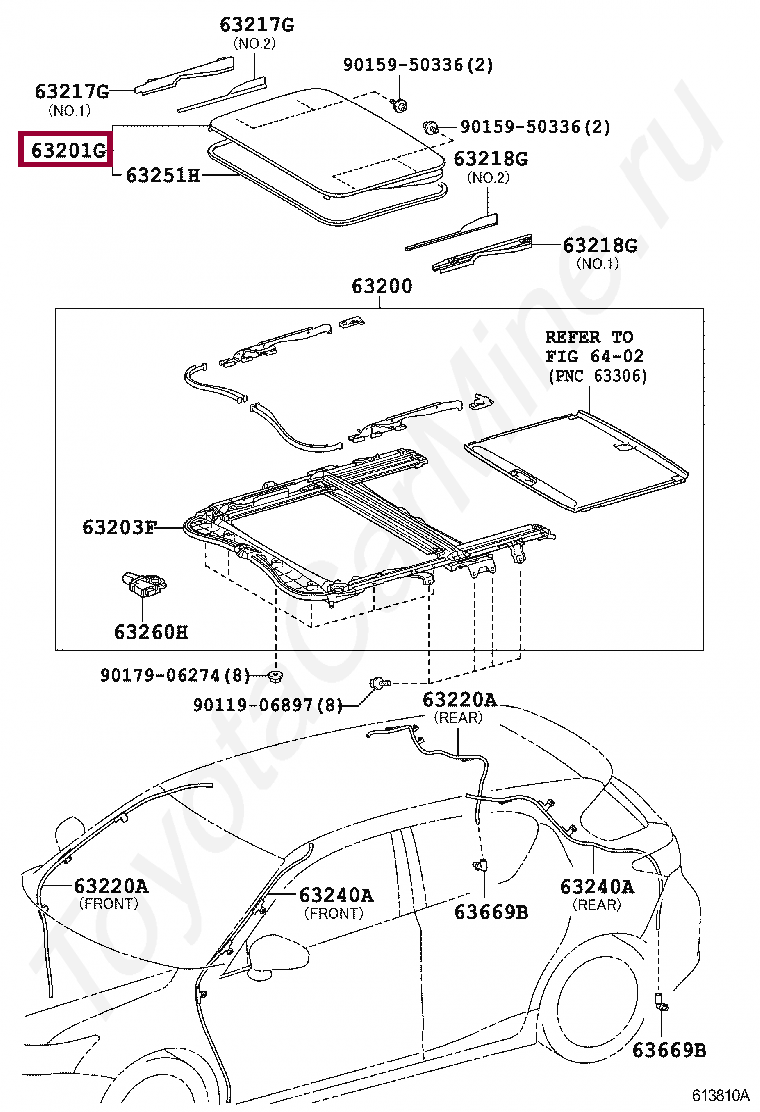 63217G
(NO.2)
63217G
(NO.1)
90159-50336(2)
90159-50336(2)
63201G
63251H
63218G
(NO.2)
63218G
(NO.1)
63200
REFER TO
FIG 64-02
(PNC 63306)
63203F
63260H
90179-06274(8)
90119-06897(8)
63220A
(REAR)
63220A
(FRONT)
63240A
(FRONT)
63669B
63240A
(REAR)
63669B
613810A
ToyotaCarMine.ru