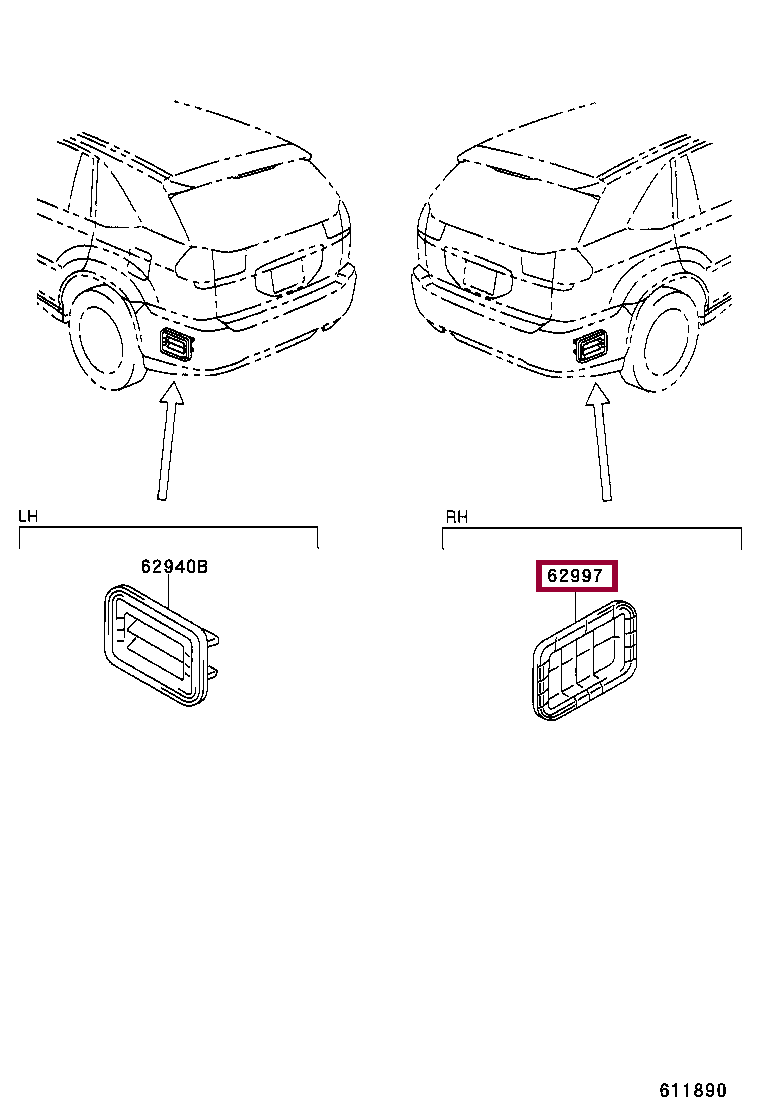 LH

62940B

RH

62997

611890