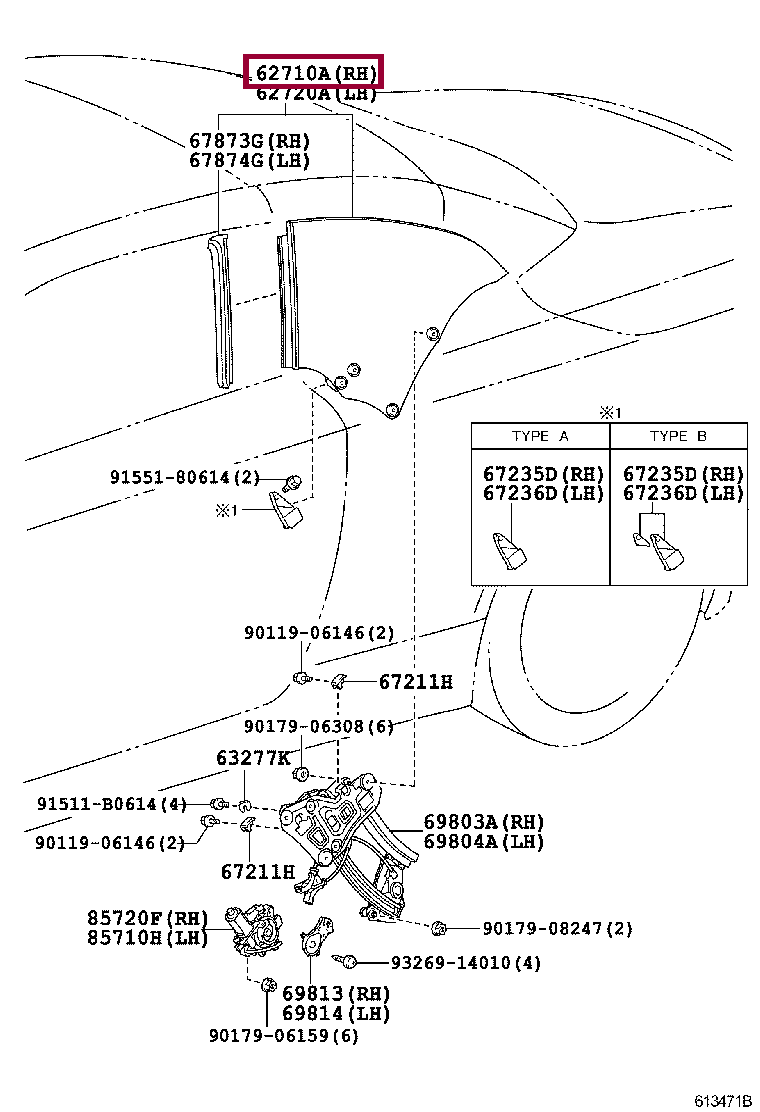 62710A(RH)
62720A(LH)

67873G(RH)
67874G(LH)

91551-80614(2)
※1

※1
| TYPE A | TYPE B |
|---|---|
| 67235D(RH) 67236D(LH) | 67235D(RH) 67236D(LH) |

90119-06146(2)
67211H
90179-06308(6)
63277K
91511-B0614(4)
90119-06146(2)
67211H
69803A(RH)
69804A(LH)
85720F(RH)
85710H(LH)
90179-08247(2)
93269-14010(4)
69813(RH)
69814(LH)
90179-06159(6)

613471B