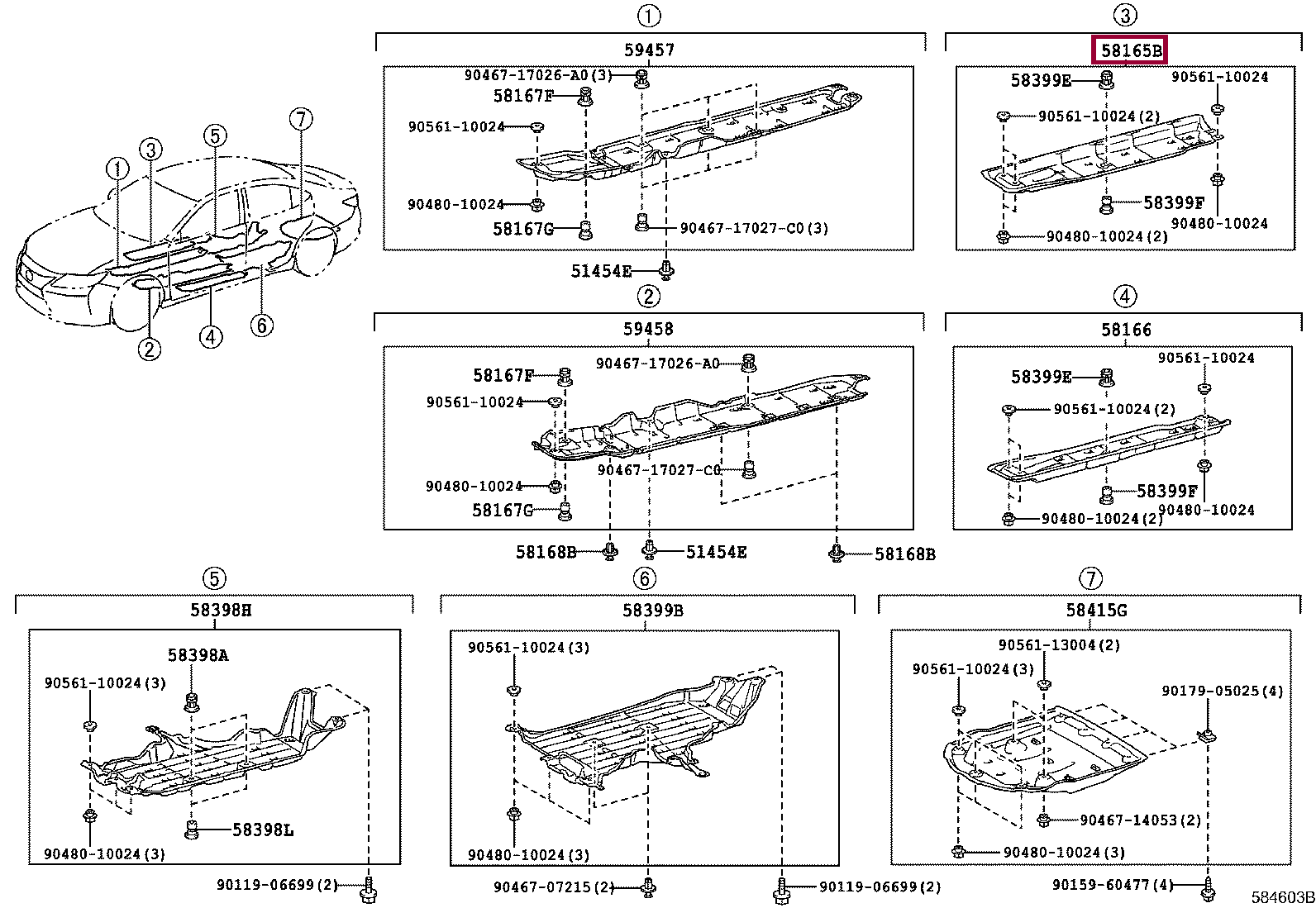 1
3
5
7
2
4
6

1
59457
90467-17026-A0(3)
58167F
90561-10024
90480-10024
58167G
90467-17027-C0(3)
51454E

3
58165B
58399E
90561-10024
90561-10024(2)
58399F
90480-10024
90480-10024(2)

2
59458
58167F
90467-17026-A0
90561-10024
90480-10024
90467-17027-C0
58167G
58168B
51454E
58168B

4
58166
58399E
90561-10024
90561-10024(2)
58399F
90480-10024
90480-10024(2)

5
58398H
58398A
90561-10024(3)
58398L
90480-10024(3)
90119-06699(2)

6
58399B
90561-10024(3)
90480-10024(3)
90467-07215(2)
90119-06699(2)

7
58415G
90561-13004(2)
90561-10024(3)
90179-05025(4)
90467-14053(2)
90480-10024(3)
90159-60477(4)

584603B