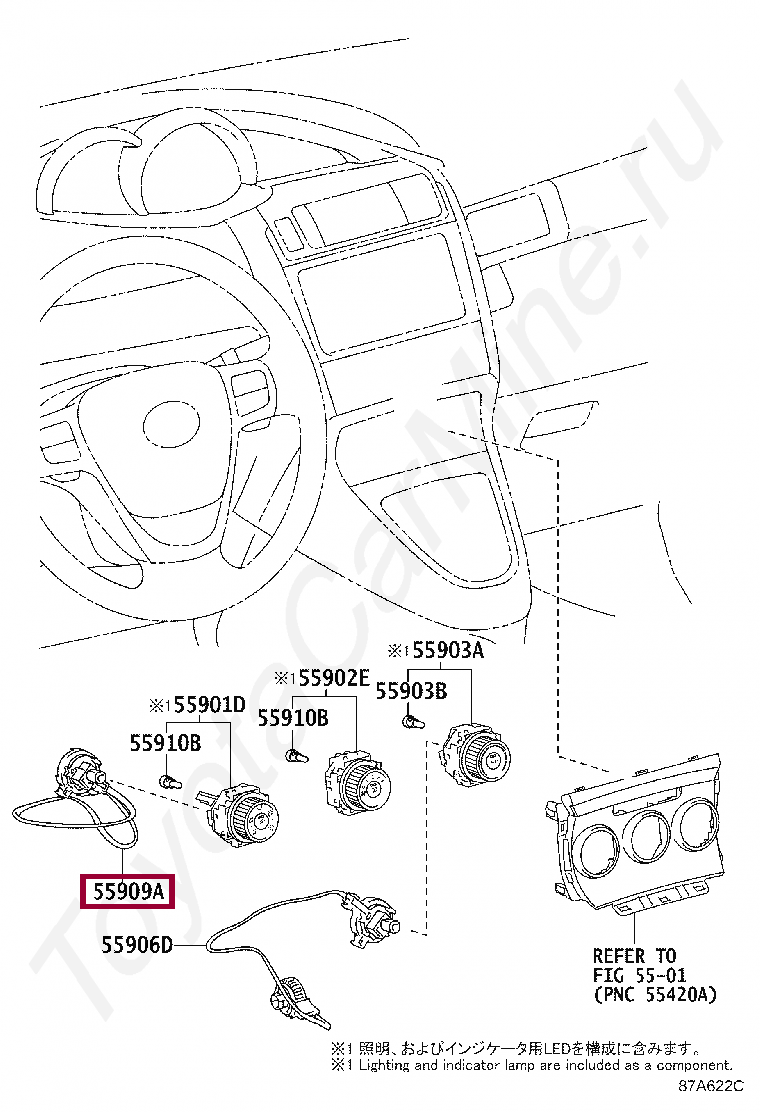 ToyotaCarMine.ru

※1 55903A
※1 55902E
55903B
※1 55901D
55910B
55910B
55909A
55906D
REFER TO FIG 55-01 (PNC 55420A)

※1 照明、およびインジケータ用LEDを構成に含みます。
※1 Lighting and indicator lamp are included as a component.
87A622C