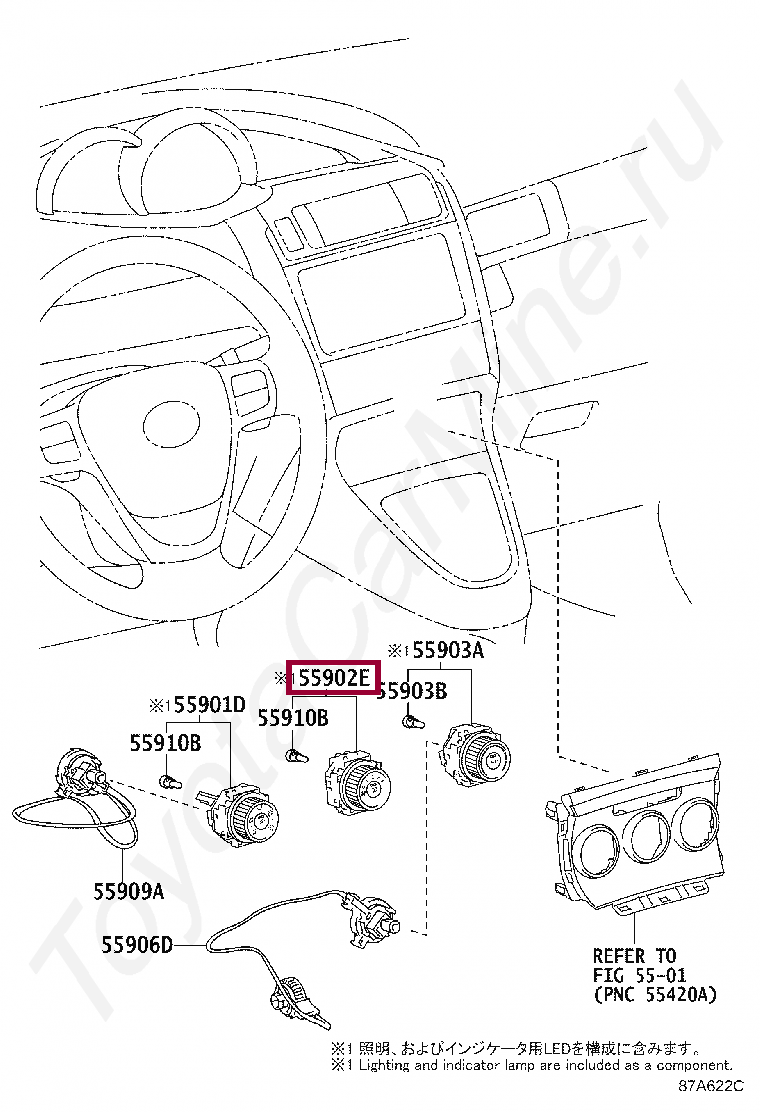 ToyotaCarMine.ru

※1 55903A
※1 55902E
55903B
※1 55901D
55910B
55910B
55909A
55906D

REFER TO
FIG 55-01
(PNC 55420A)

※1 照明、およびインジケータ用LEDを構成に含みます。
※1 Lighting and indicator lamp are included as a component.
87A622C