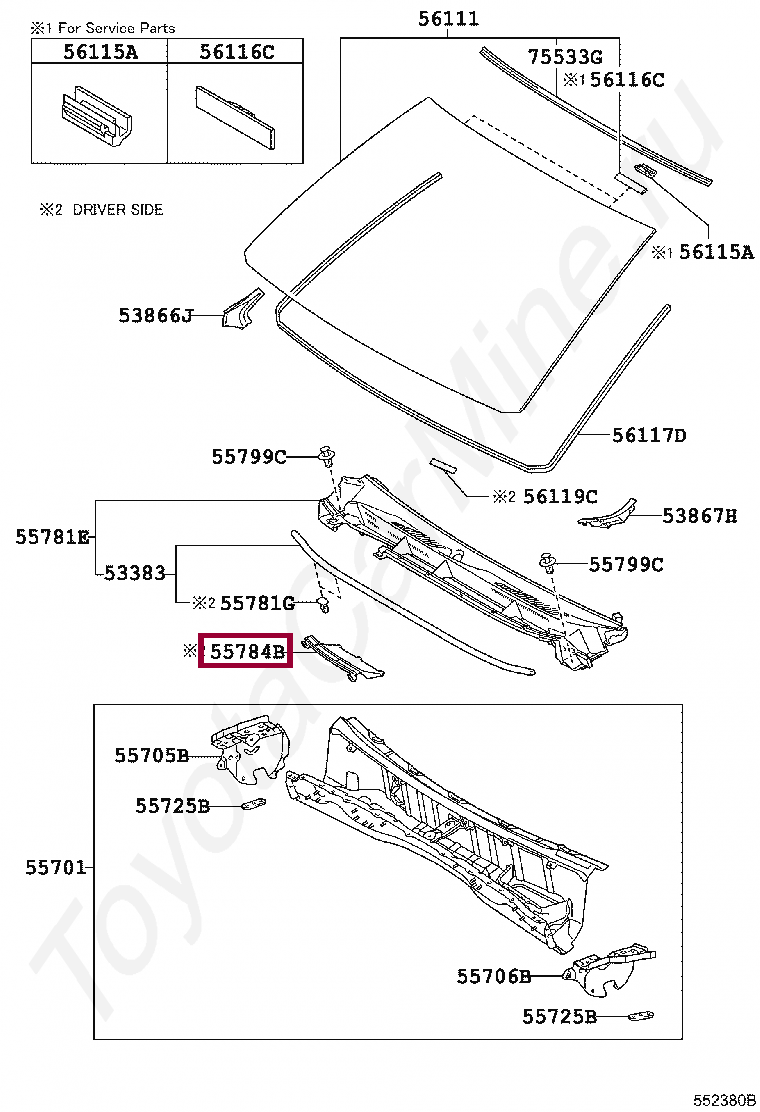 ※1 For Service Parts

| 56115A | 56116C |
|---|---|
| | |

※2 DRIVER SIDE

56111

75533G

※1 56116C

※1 56115A

53866J

56117D

55799C

※2 56119C

53867H

55781E

53383

55799C

※2 55781G

※2 55784B

55705B

55725B

55701

55706B

55725B

552380B

ToyotaCarMine.ru