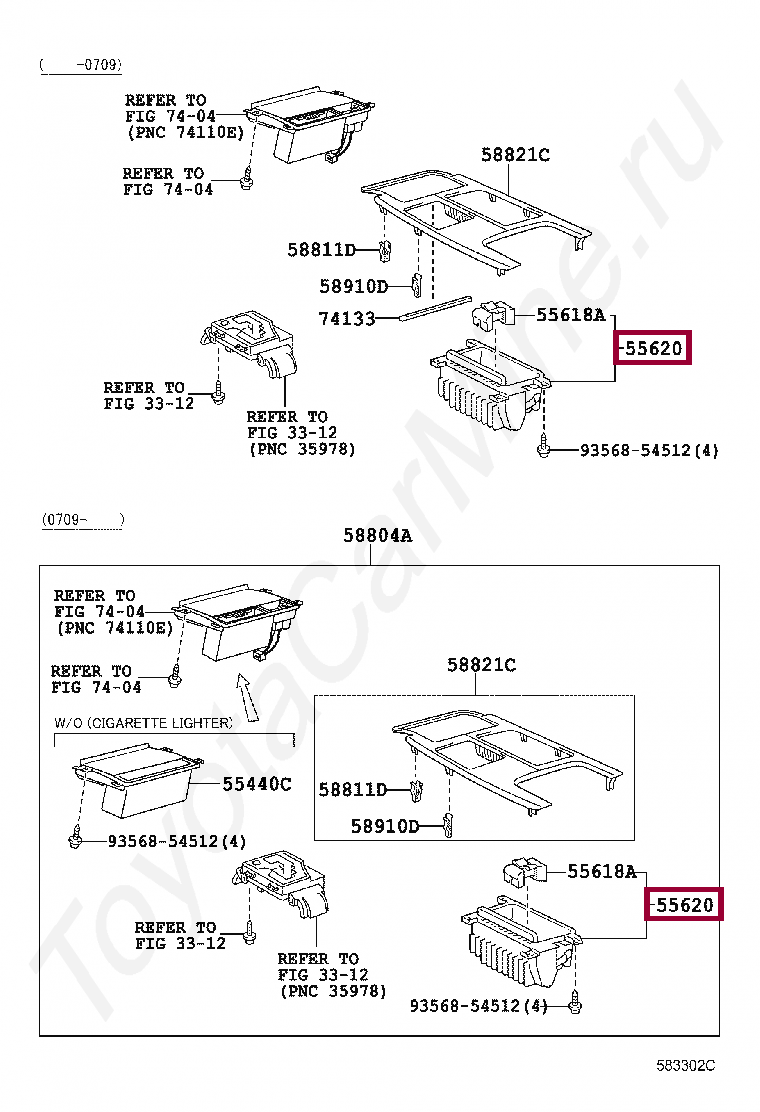 (   -0709)

REFER TO
FIG 74-04
(PNC 74110E)

REFER TO
FIG 74-04

58821C

58811D

58910D

74133

55618A

55620

REFER TO
FIG 33-12

REFER TO
FIG 33-12
(PNC 35978)

93568-54512(4)

(0709-   )

58804A

REFER TO
FIG 74-04
(PNC 74110E)

REFER TO
FIG 74-04

W/O (CIGARETTE LIGHTER)

55440C

93568-54512(4)

58821C

58811D

58910D

55618A

55620

REFER TO
FIG 33-12

REFER TO
FIG 33-12
(PNC 35978)

93568-54512(4)

583302C

ToyotaCarMine.ru