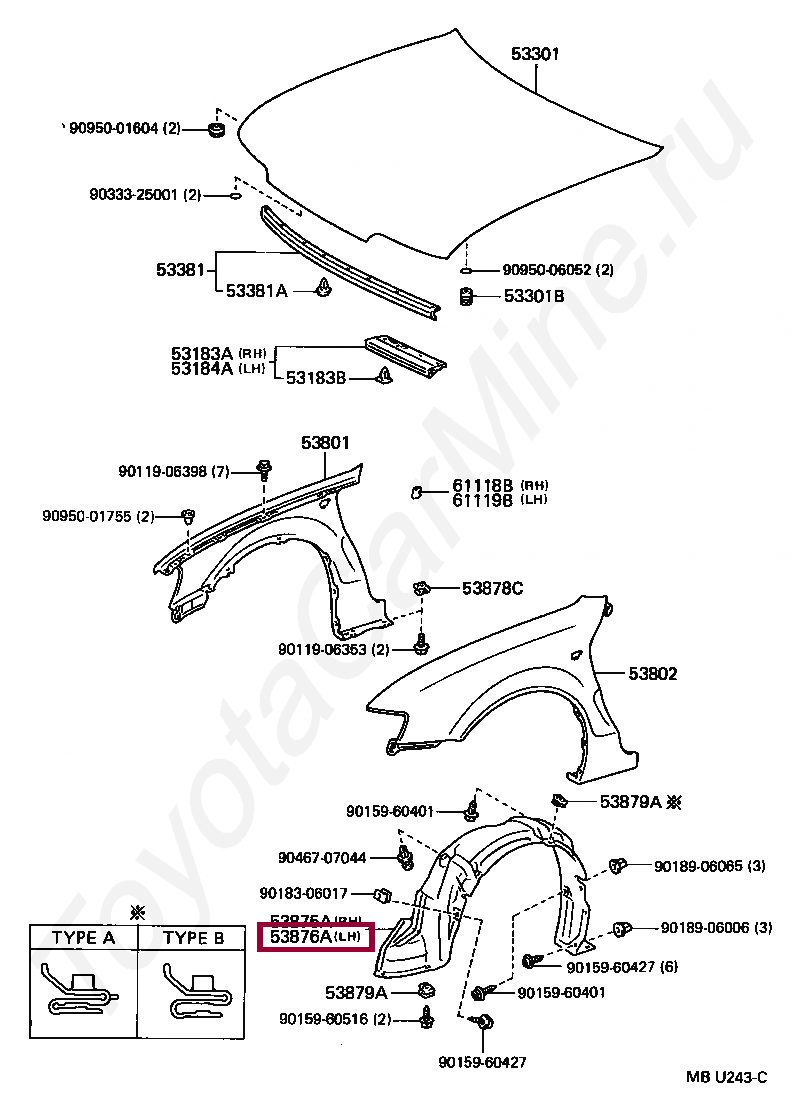 53301

90950-01604 (2)

90333-25001 (2)

53381

53381A

90950-06052 (2)

53301B

53183A (RH)
53184A (LH)

53183B

53801

90119-06398 (7)

90950-01755 (2)

61118B (RH)
61119B (LH)

53878C

90119-06353 (2)

53802

90159-60401

53879A ※

90467-07044

90189-06065 (3)

90183-06017

53875A (RH)
53876A (LH)

90189-06006 (3)

90159-60427 (6)

53879A

90159-60401

90159-60516 (2)

90159-60427

※

| TYPE A | TYPE B |
|---|---|
| | |

MB U243-C

ToyotaCarMine.ru