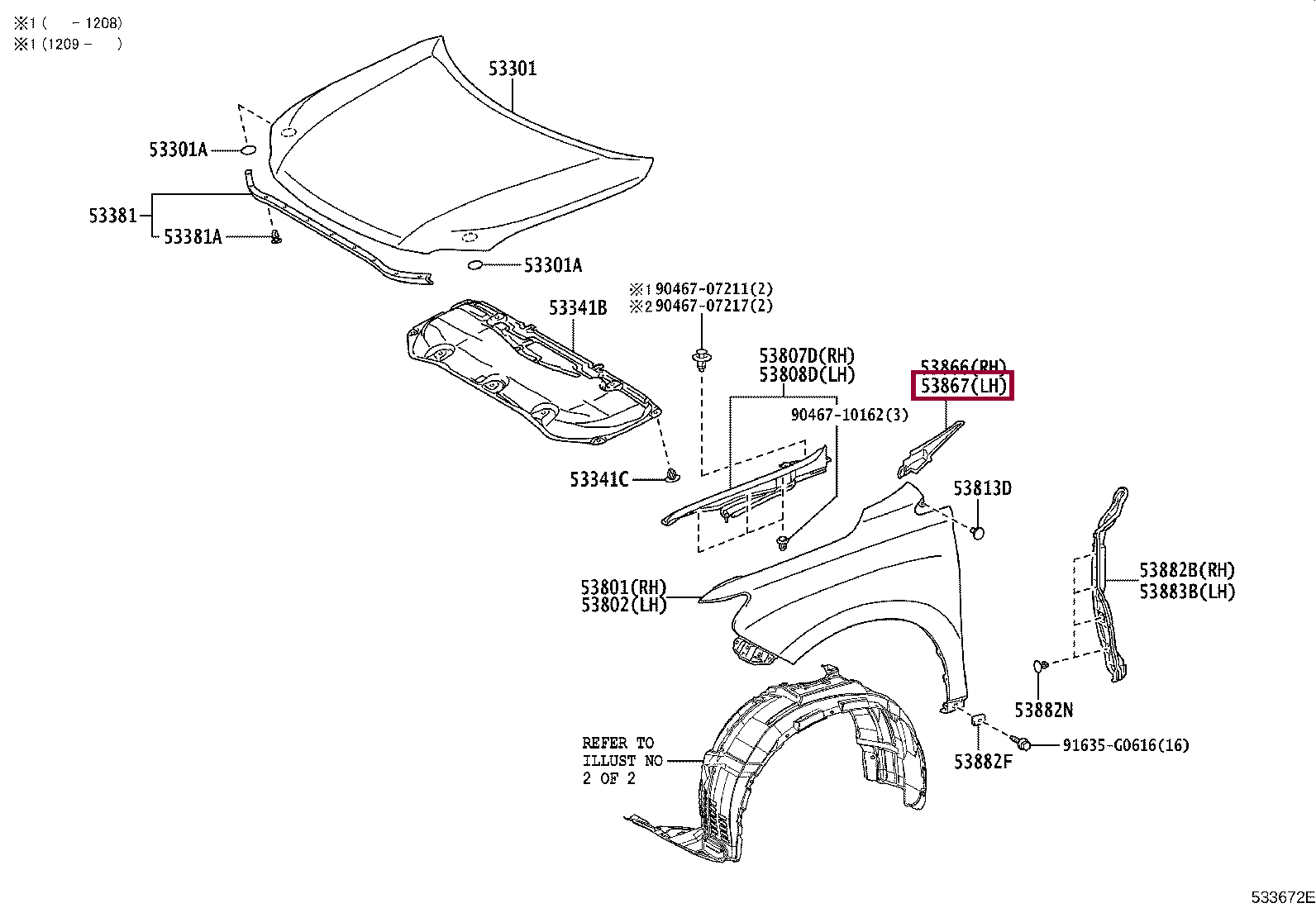 ※1 (    - 1208)
※1 (1209 -    )

53301
53301A
53381
53381A
53301A
※1 90467-07211(2)
※2 90467-07217(2)
53341B
53807D(RH)
53808D(LH)
53866(RH)
53867(LH)
90467-10162(3)
53341C
53813D
53801(RH)
53802(LH)
53882B(RH)
53883B(LH)
53882N
REFER TO
ILLUST NO
2 OF 2
53882F
91635-G0616(16)
533672E