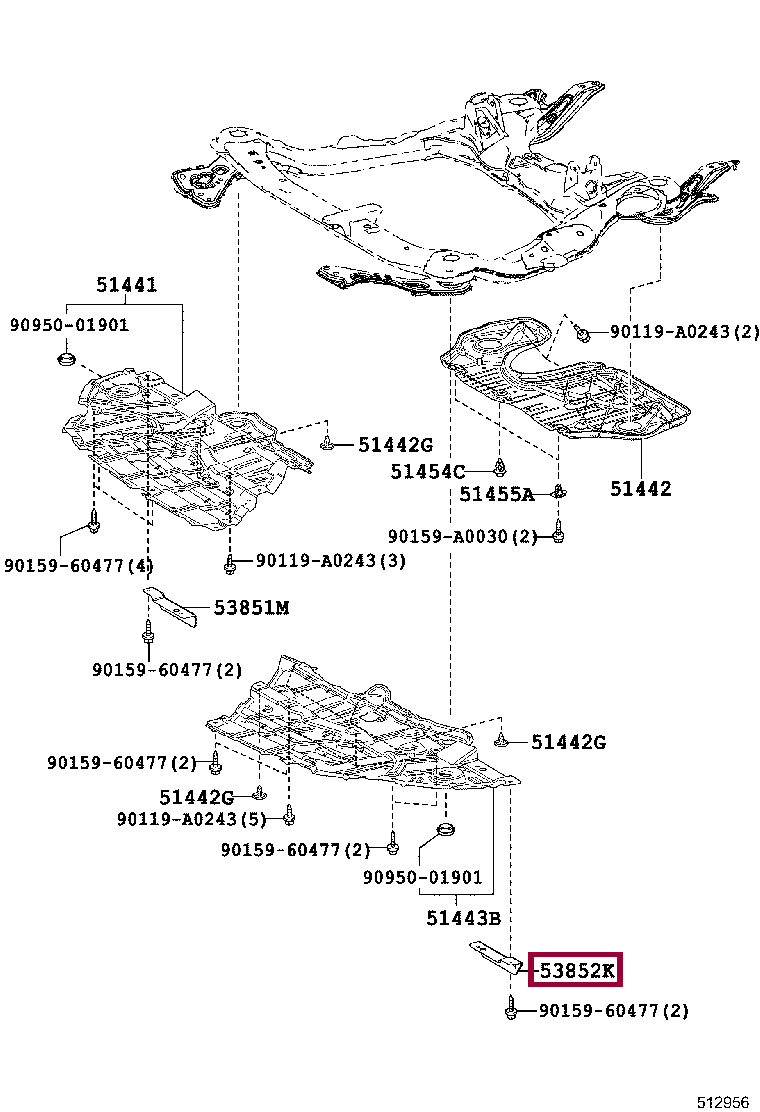 51441
90950-01901
90119-A0243(2)
51442G
51454C
51455A
51442
90159-A0030(2)
90159-60477(4)
90119-A0243(3)
53851M
90159-60477(2)
51442G
90159-60477(2)
51442G
90119-A0243(5)
90159-60477(2)
90950-01901
51443B
53852K
90159-60477(2)
512956