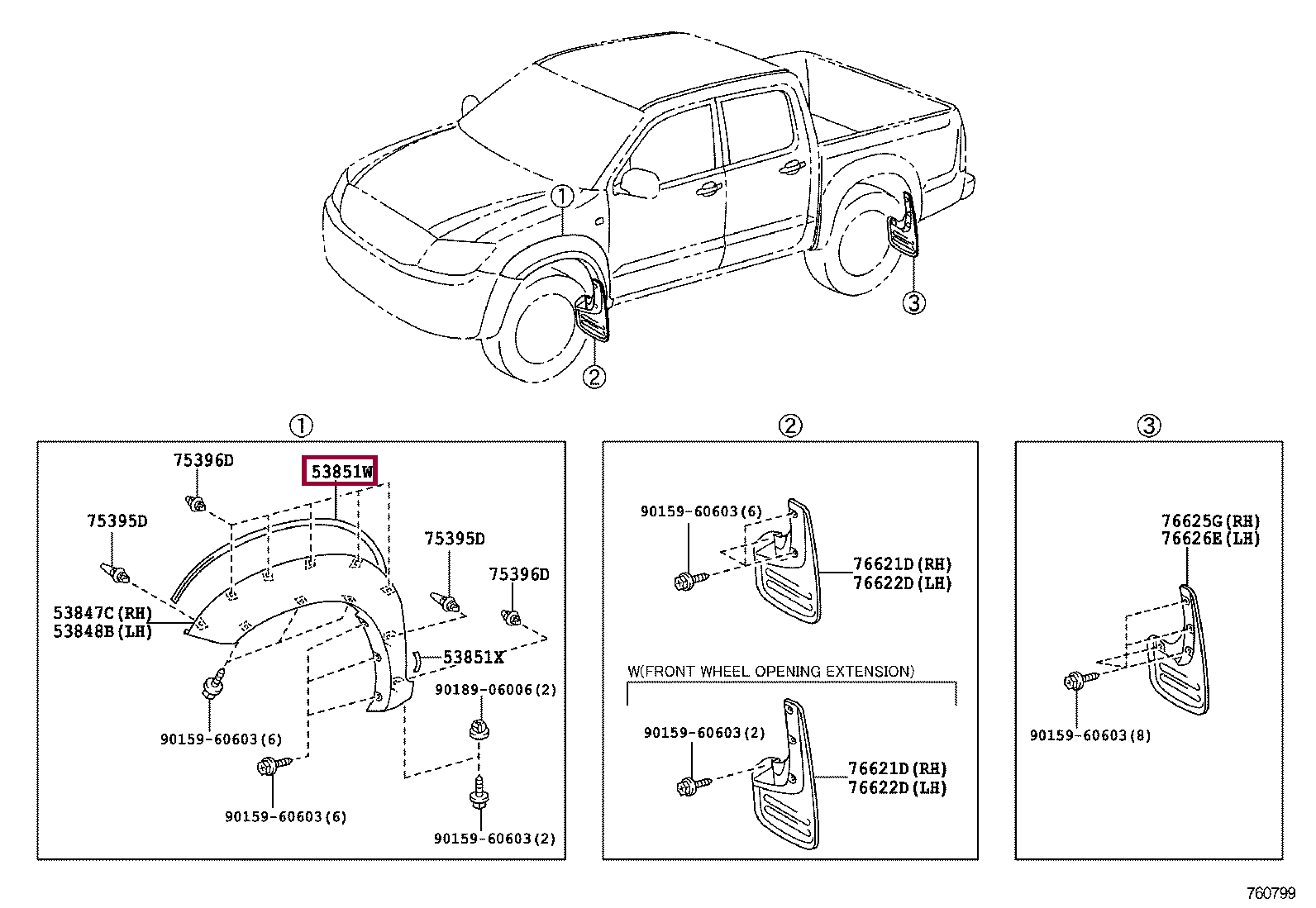 ①
②
③

①
75396D
53851W
75395D
75395D
75396D
53847C(RH)
53848B(LH)
53851X
90189-06006(2)
90159-60603(6)
90159-60603(6)
90159-60603(2)

②
90159-60603(6)
76621D(RH)
76622D(LH)
W(FRONT WHEEL OPENING EXTENSION)
90159-60603(2)
76621D(RH)
76622D(LH)

③
76625G(RH)
76626E(LH)
90159-60603(8)

760799