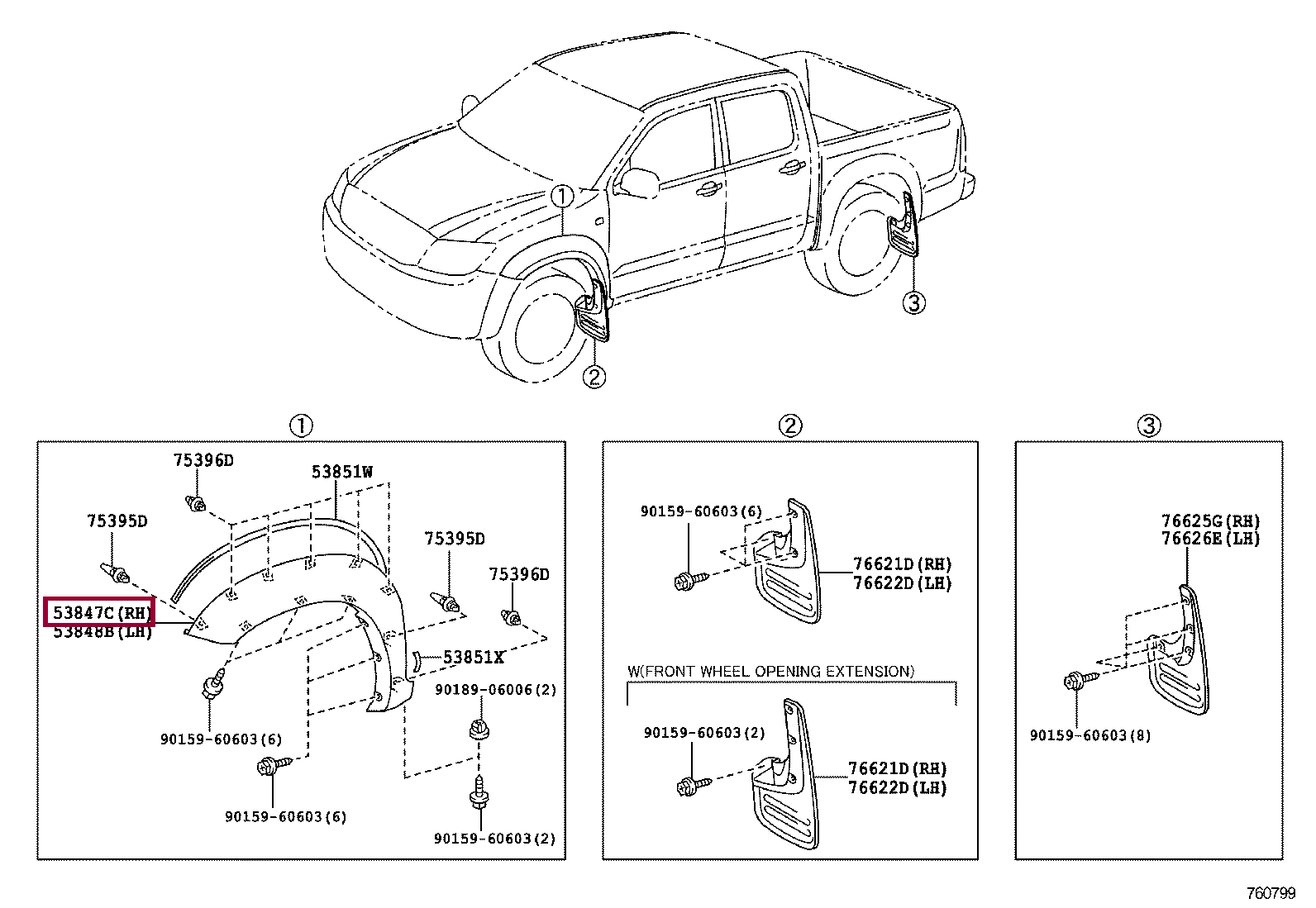 ①
②
③

①
75396D
53851W
75395D
75395D
75396D
53847C(RH)
53848B(LH)
53851X
90189-06006(2)
90159-60603(6)
90159-60603(6)
90159-60603(2)

②
90159-60603(6)
76621D(RH)
76622D(LH)
W(FRONT WHEEL OPENING EXTENSION)
90159-60603(2)
76621D(RH)
76622D(LH)

③
76625G(RH)
76626E(LH)
90159-60603(8)

760799