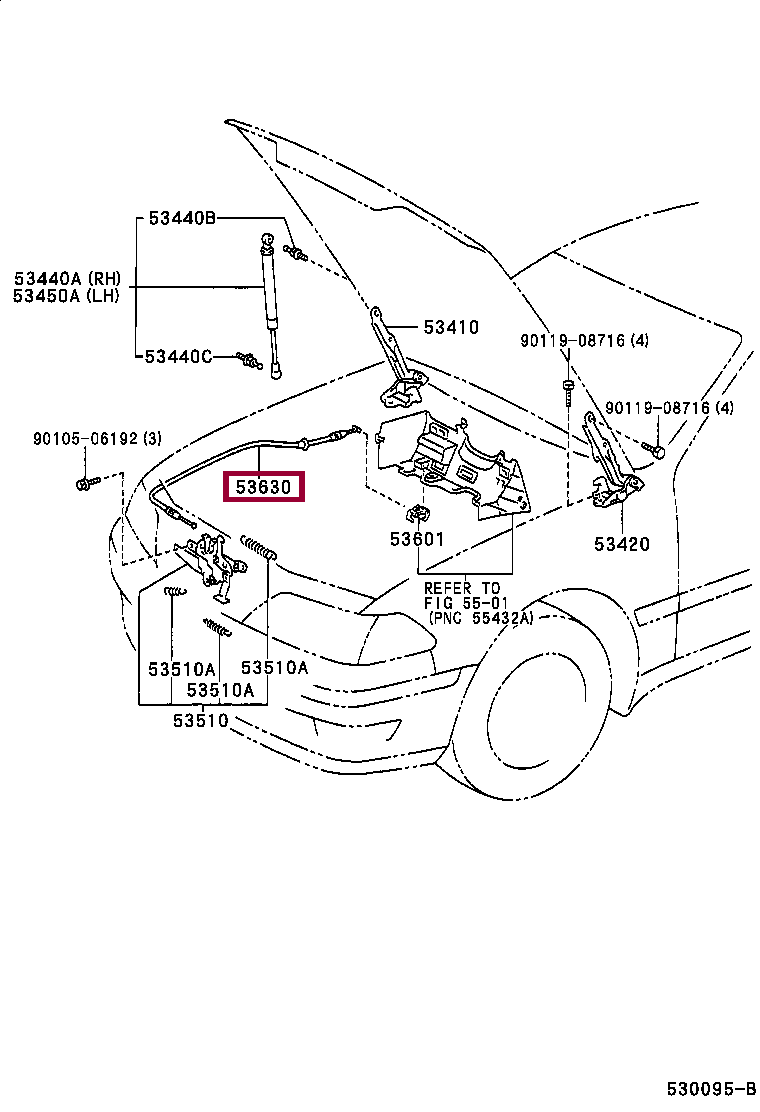 53440B
53440A (RH)
53450A (LH)
53440C
53410
90119-08716 (4)
90119-08716 (4)
90105-06192 (3)
53630
53601
53420
REFER TO
FIG 55-01
(PNC 55432A)
53510A
53510A
53510A
53510
530095-B