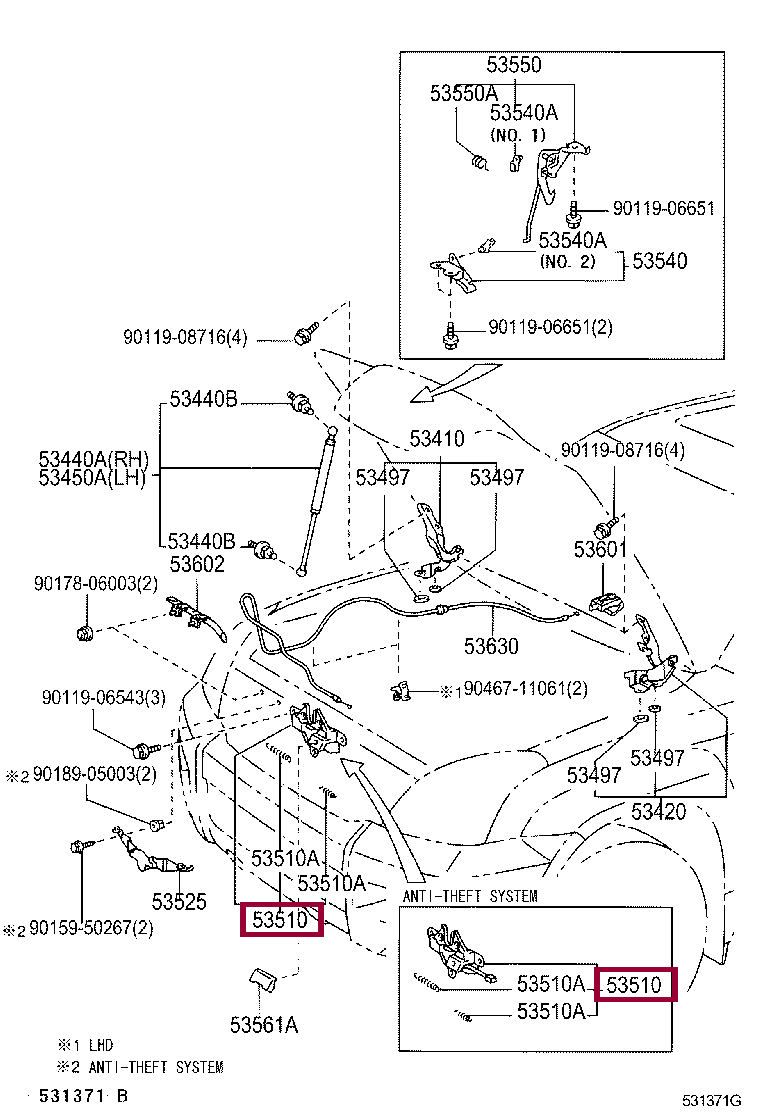 53550
53550A
53540A
(NO. 1)
90119-06651
53540A
(NO. 2)
53540
90119-06651(2)
90119-08716(4)
53440B
53440A(RH)
53450A(LH)
53440B
53410
53497
53497
90119-08716(4)
53601
53602
90178-06003(2)
53630
※1 90467-11061(2)
90119-06543(3)
※2 90189-05003(2)
53497
53497
53420
53510A
53510A
53525
53510
※2 90159-50267(2)
ANTI-THEFT SYSTEM
53510A
53510
53510A
53561A
※1 LHD
※2 ANTI-THEFT SYSTEM
531371 B
531371G