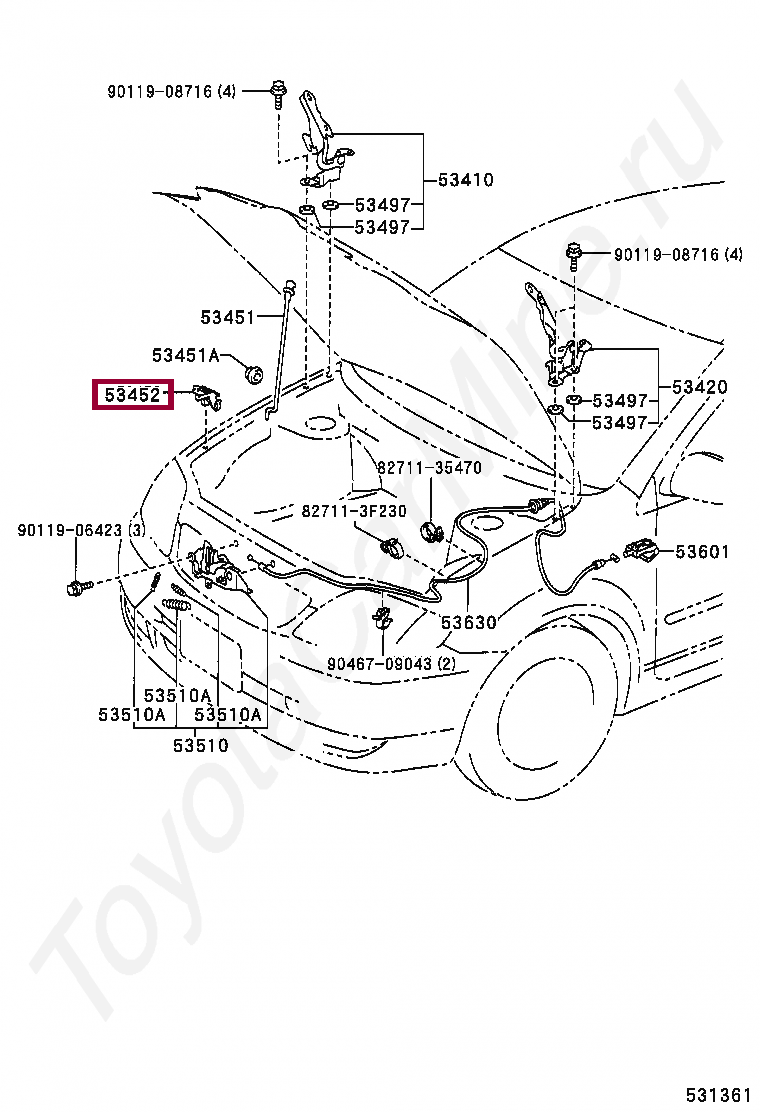 90119-08716 (4)
53410
53497
53497
90119-08716 (4)
53451
53451A
53452
53420
53497
53497
82711-35470
82711-3F230
90119-06423 (3)
53601
53630
90467-09043 (2)
53510A
53510A
53510A
53510
ToyotaCarMine.ru
531361