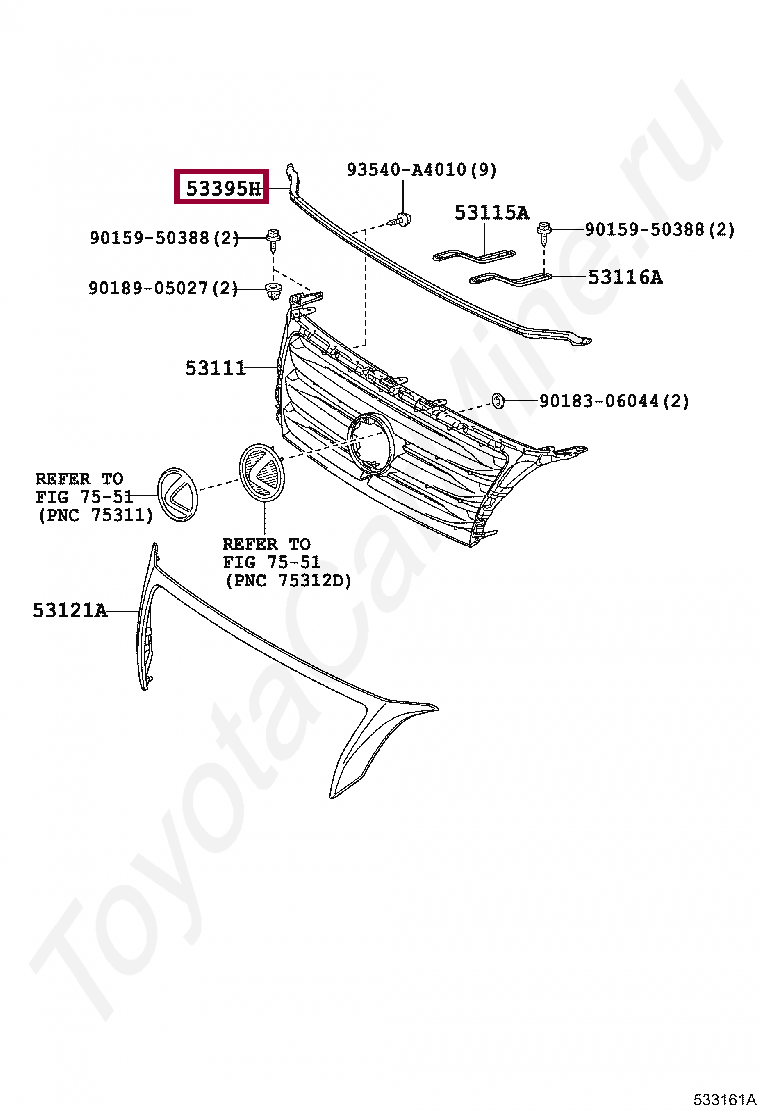 53395H

93540-A4010(9)

53115A

90159-50388(2)

90159-50388(2)

53116A

90189-05027(2)

53111

90183-06044(2)

REFER TO
FIG 75-51
(PNC 75311)

REFER TO
FIG 75-51
(PNC 75312D)

53121A

ToyotaCarMine.ru

533161A