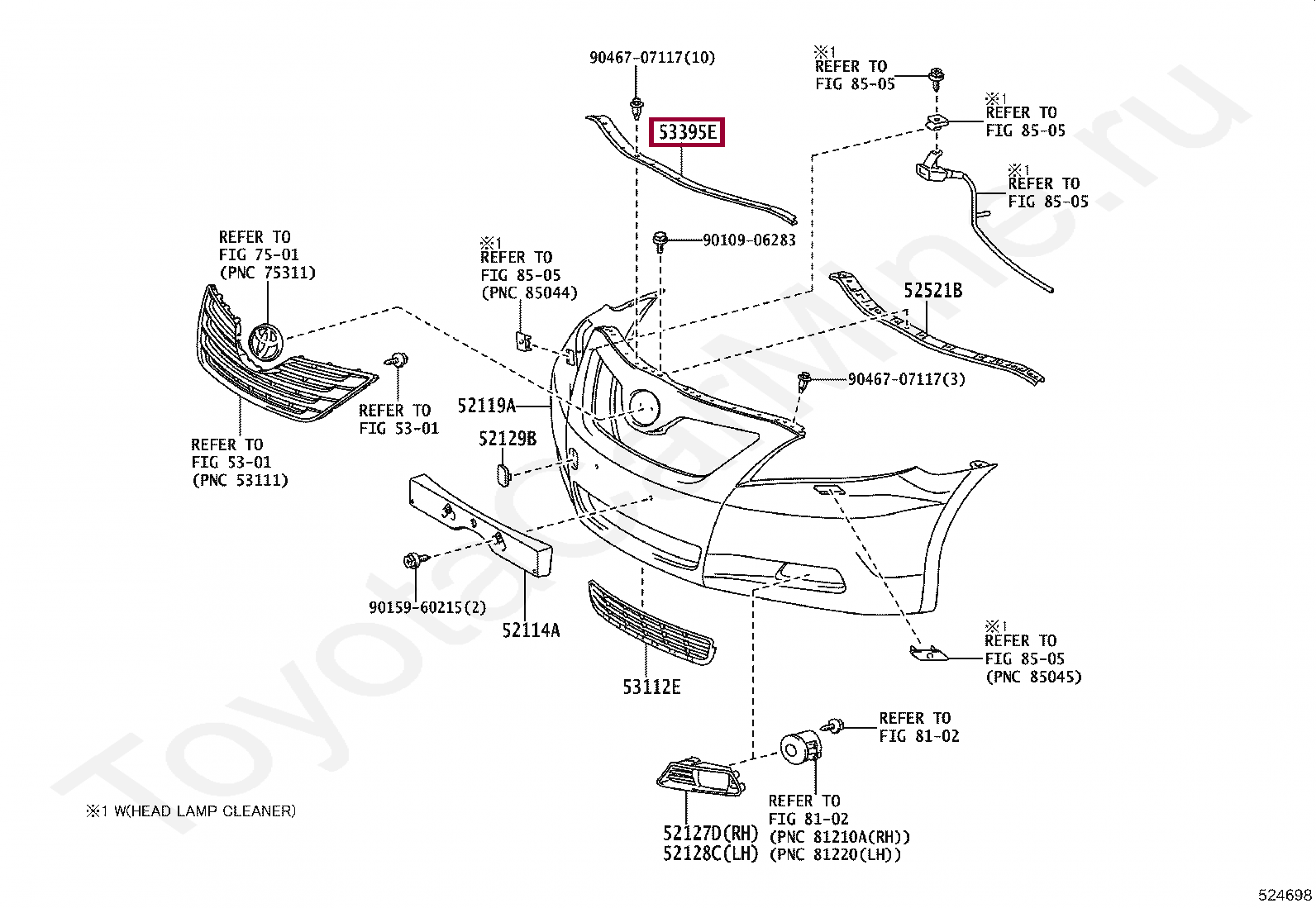 90467-07117(10)

※1
REFER TO
FIG 85-05

※1
REFER TO
FIG 85-05

53395E

※1
REFER TO
FIG 85-05

REFER TO
FIG 75-01
(PNC 75311)

※1
REFER TO
FIG 85-05
(PNC 85044)

90109-06283

52521B

90467-07117(3)

REFER TO
FIG 53-01

52119A

52129B

REFER TO
FIG 53-01
(PNC 53111)

90159-60215(2)

52114A

53112E

※1
REFER TO
FIG 85-05
(PNC 85045)

REFER TO
FIG 81-02

REFER TO
FIG 81-02
(PNC 81210A(RH))
(PNC 81220(LH))

52127D(RH)
52128C(LH)

※1 W(HEAD LAMP CLEANER)

ToyotaCarMine.ru

524698