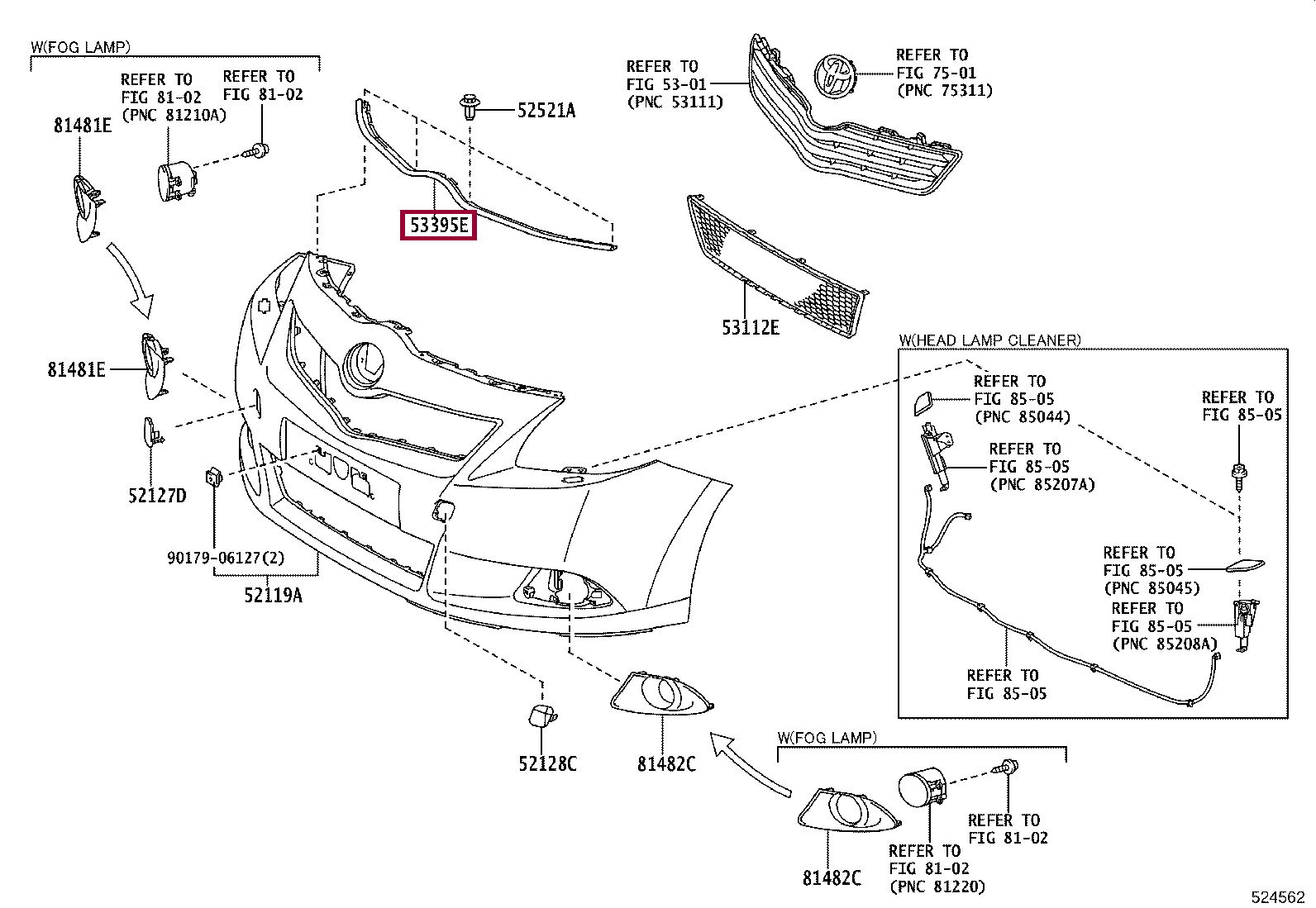 W(FOG LAMP)

REFER TO
FIG 81-02
(PNC 81210A)

REFER TO
FIG 81-02

81481E

52521A

53395E

REFER TO
FIG 53-01
(PNC 53111)

REFER TO
FIG 75-01
(PNC 75311)

53112E

81481E

52127D

90179-06127(2)

52119A

W(HEAD LAMP CLEANER)

REFER TO
FIG 85-05
(PNC 85044)

REFER TO
FIG 85-05

REFER TO
FIG 85-05
(PNC 85207A)

REFER TO
FIG 85-05
(PNC 85045)

REFER TO
FIG 85-05
(PNC 85208A)

REFER TO
FIG 85-05

52128C

81482C

W(FOG LAMP)

REFER TO
FIG 81-02

REFER TO
FIG 81-02
(PNC 81220)

81482C

524562